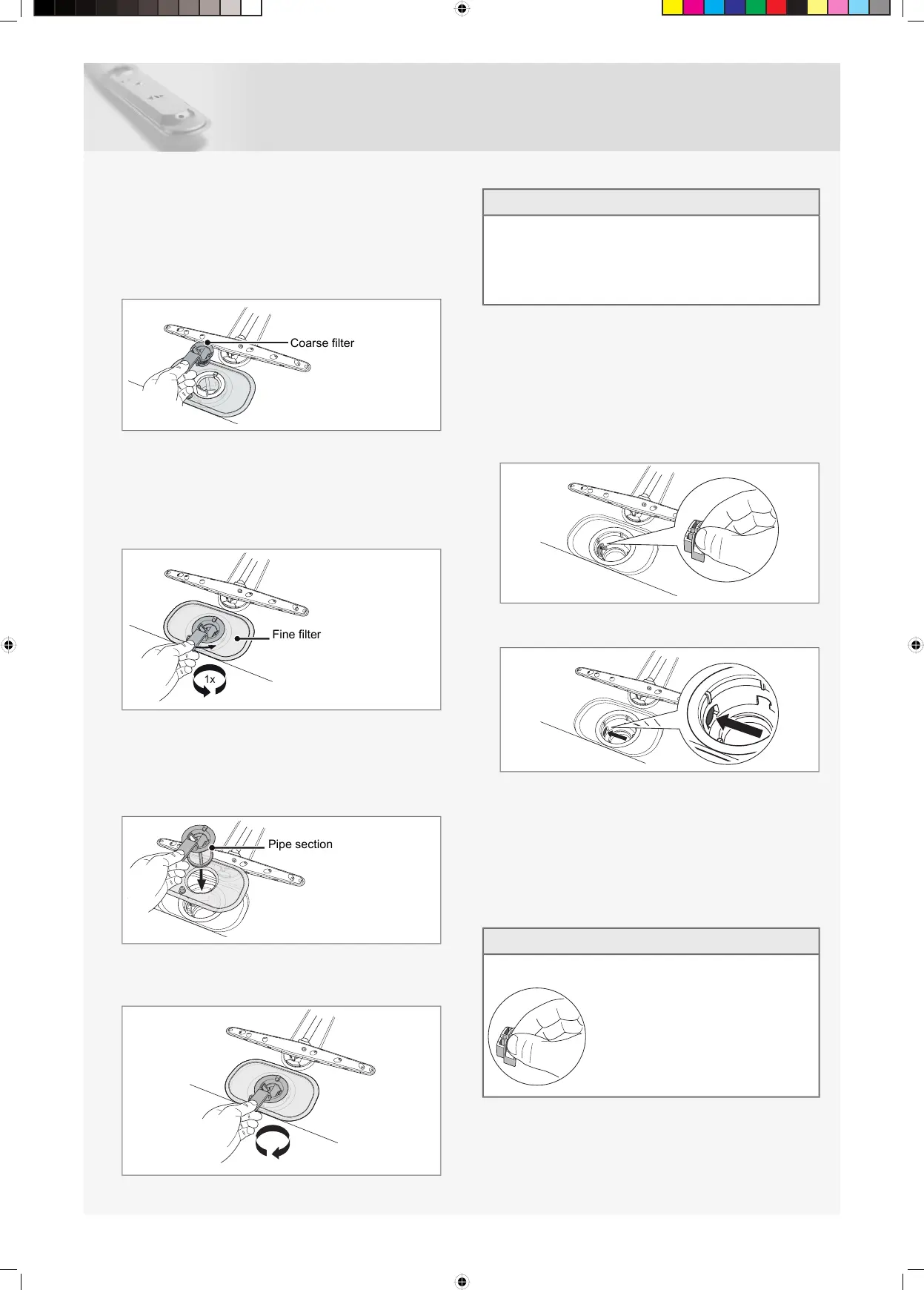 Coarse filter

Fine filter

1x

Pipe section