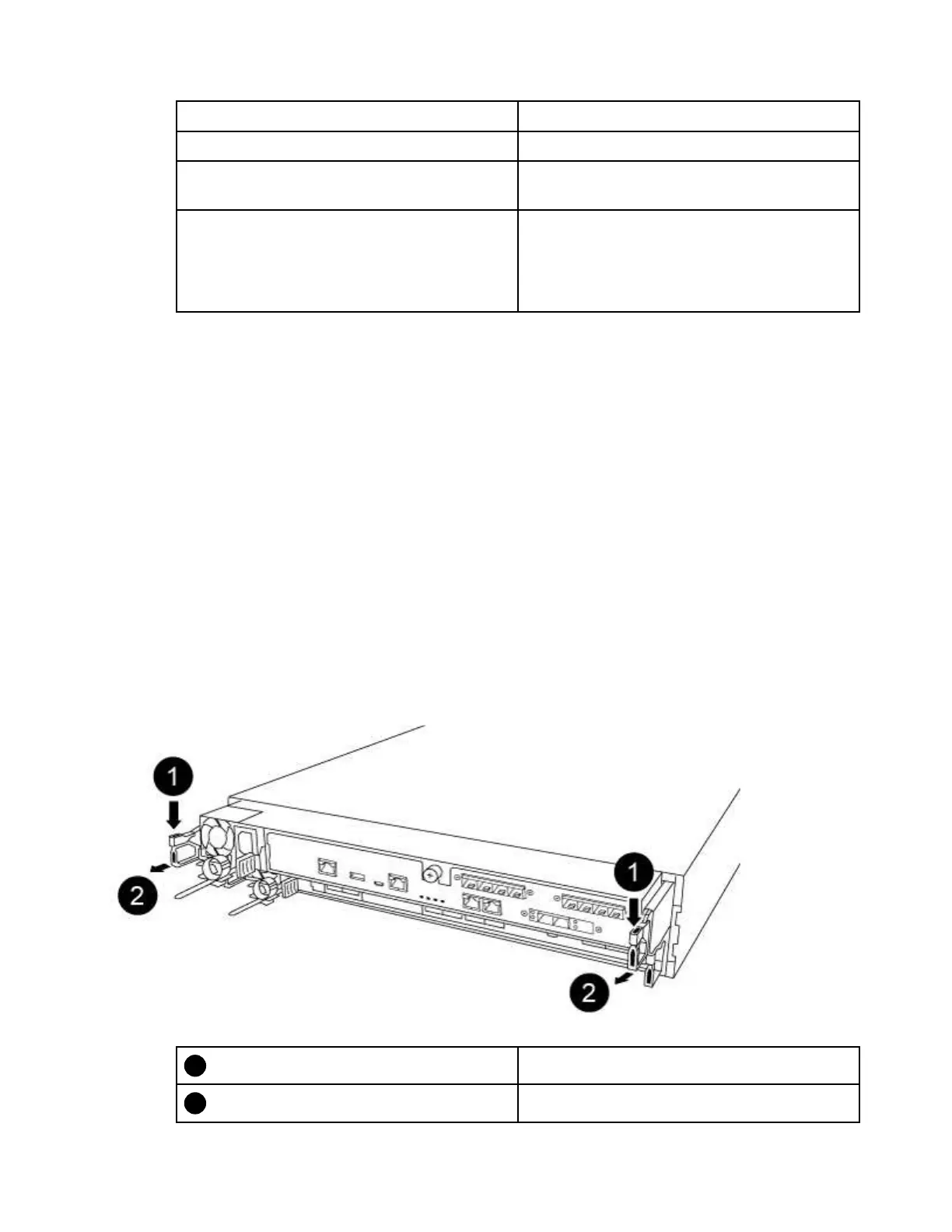 1

2

1

2