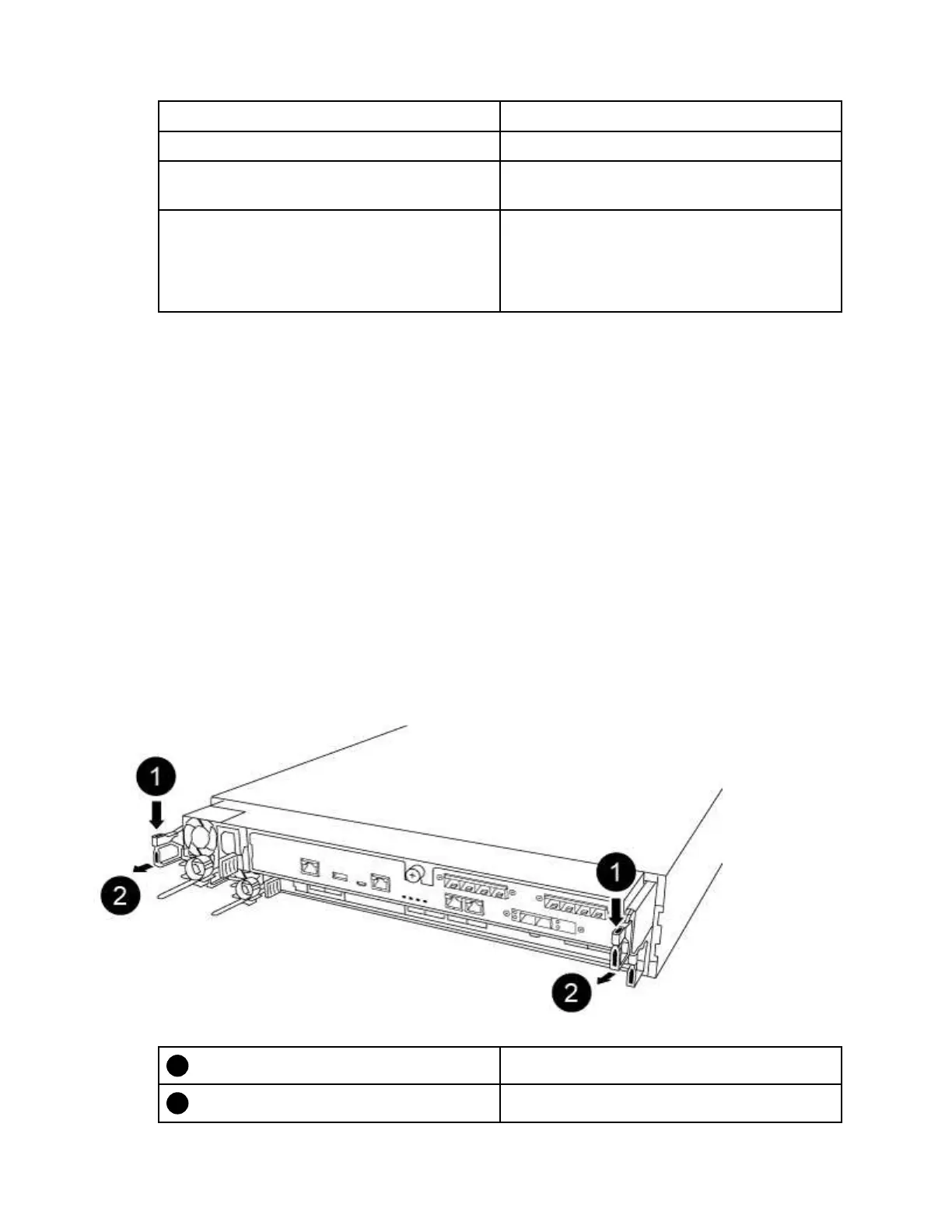 1

2

1

2