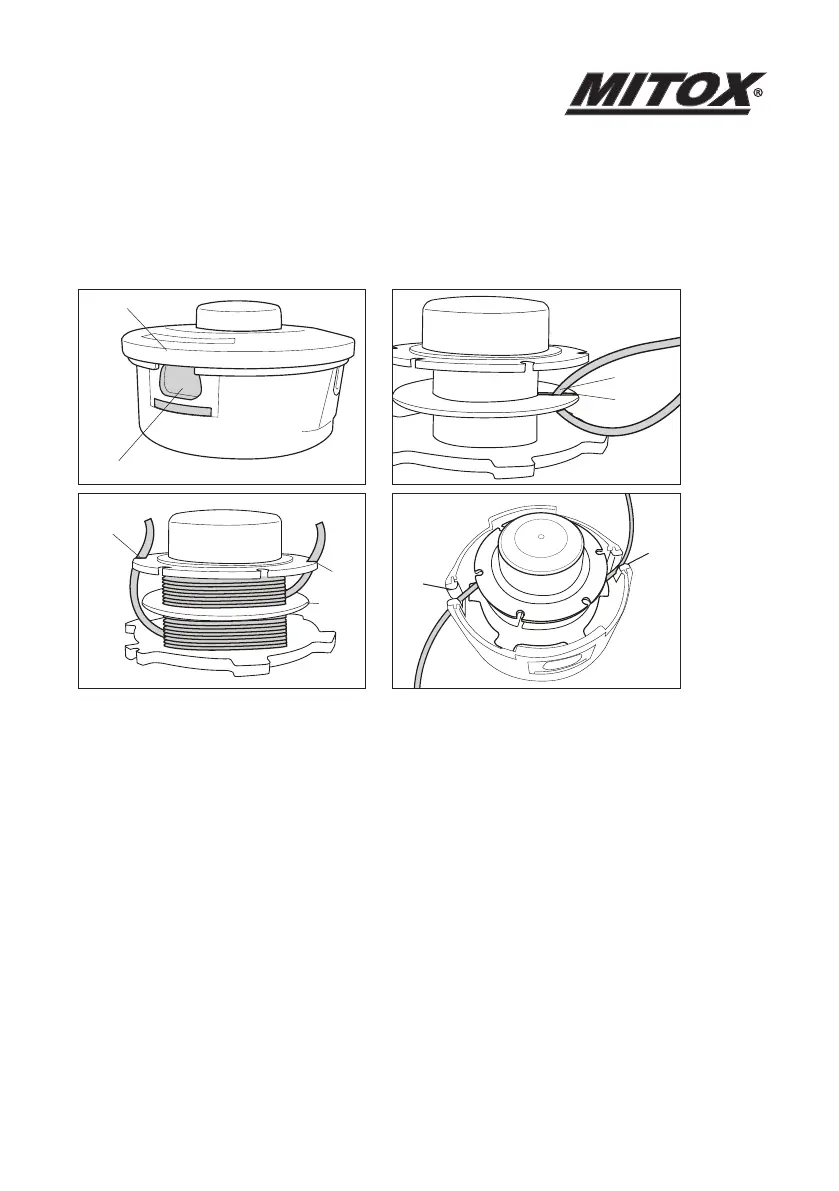 MITOX®