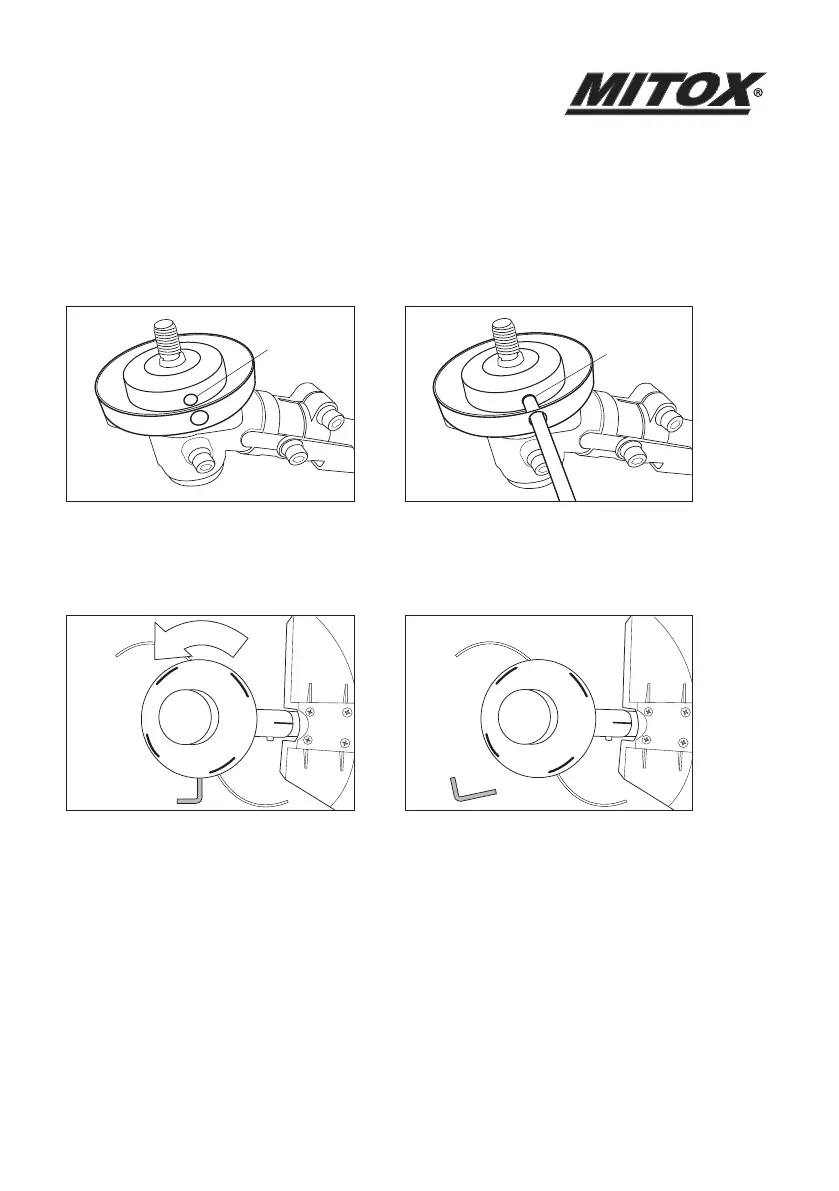 MITOX®