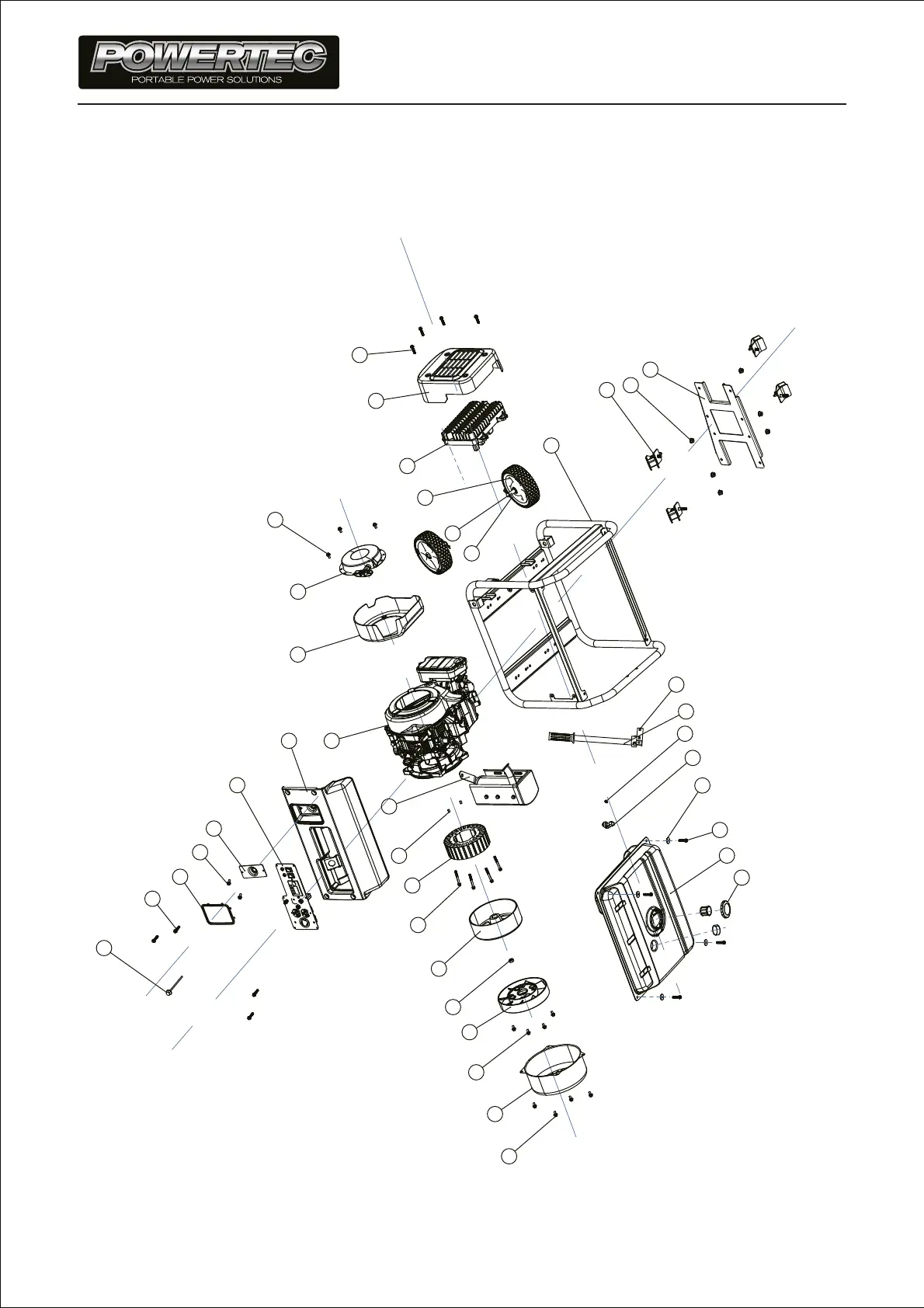 POWERTEC
PORTABLE POWER SOLUTIONS