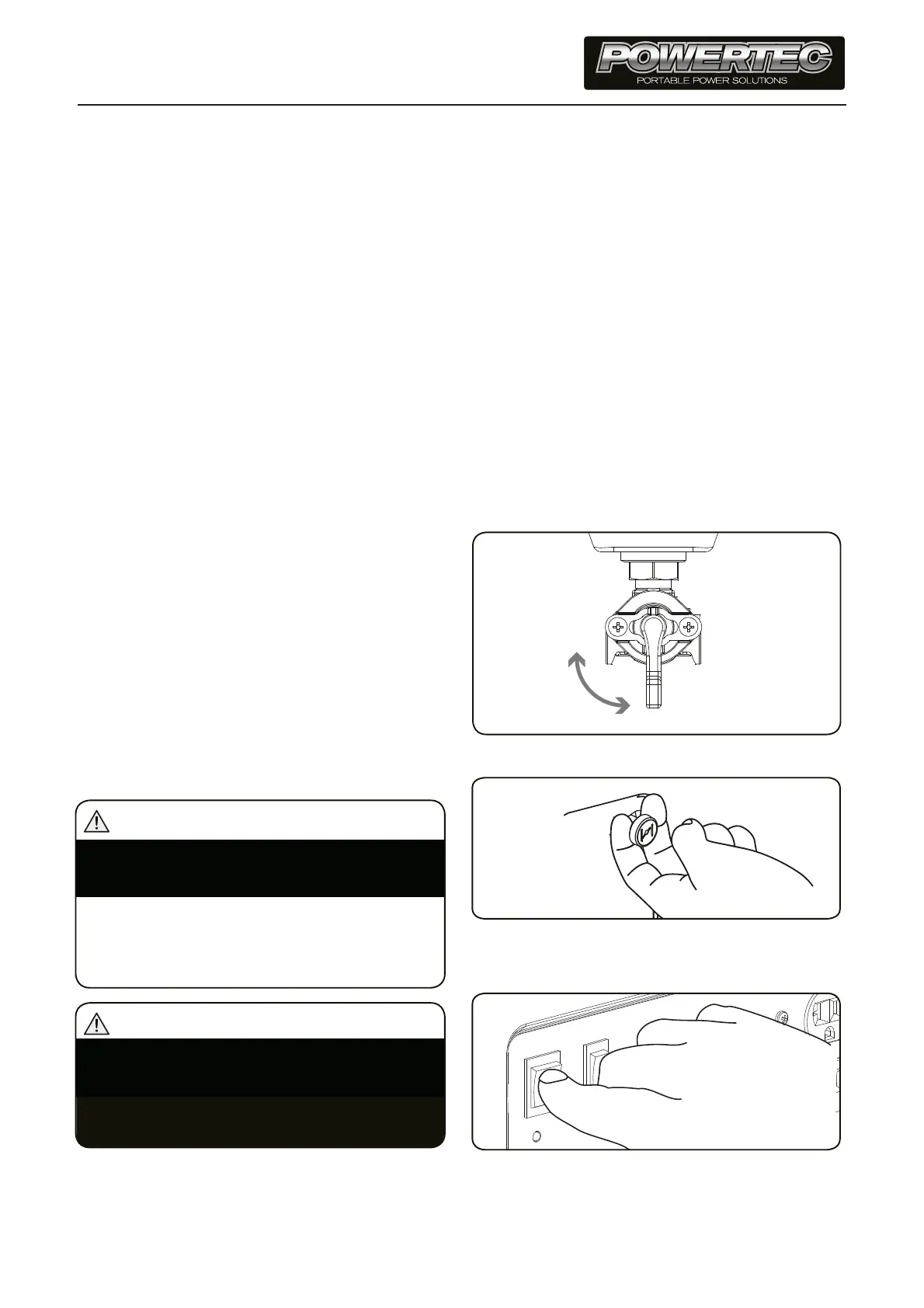 POWERTEC
PORTABLE POWER SOLUTIONS