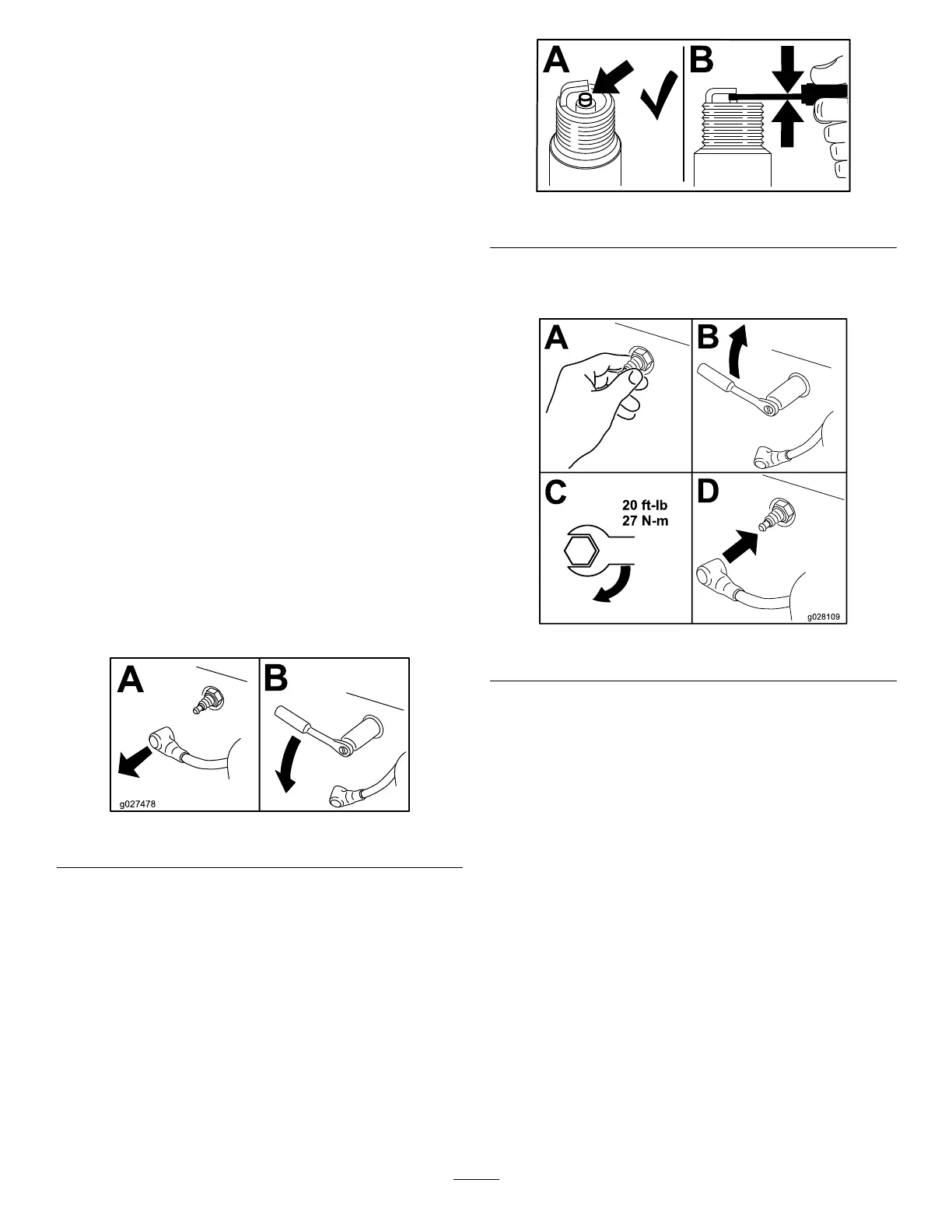 A
B
g027478

A
B

A
B
C
20 ft-lb
27 N-m
D
g028109