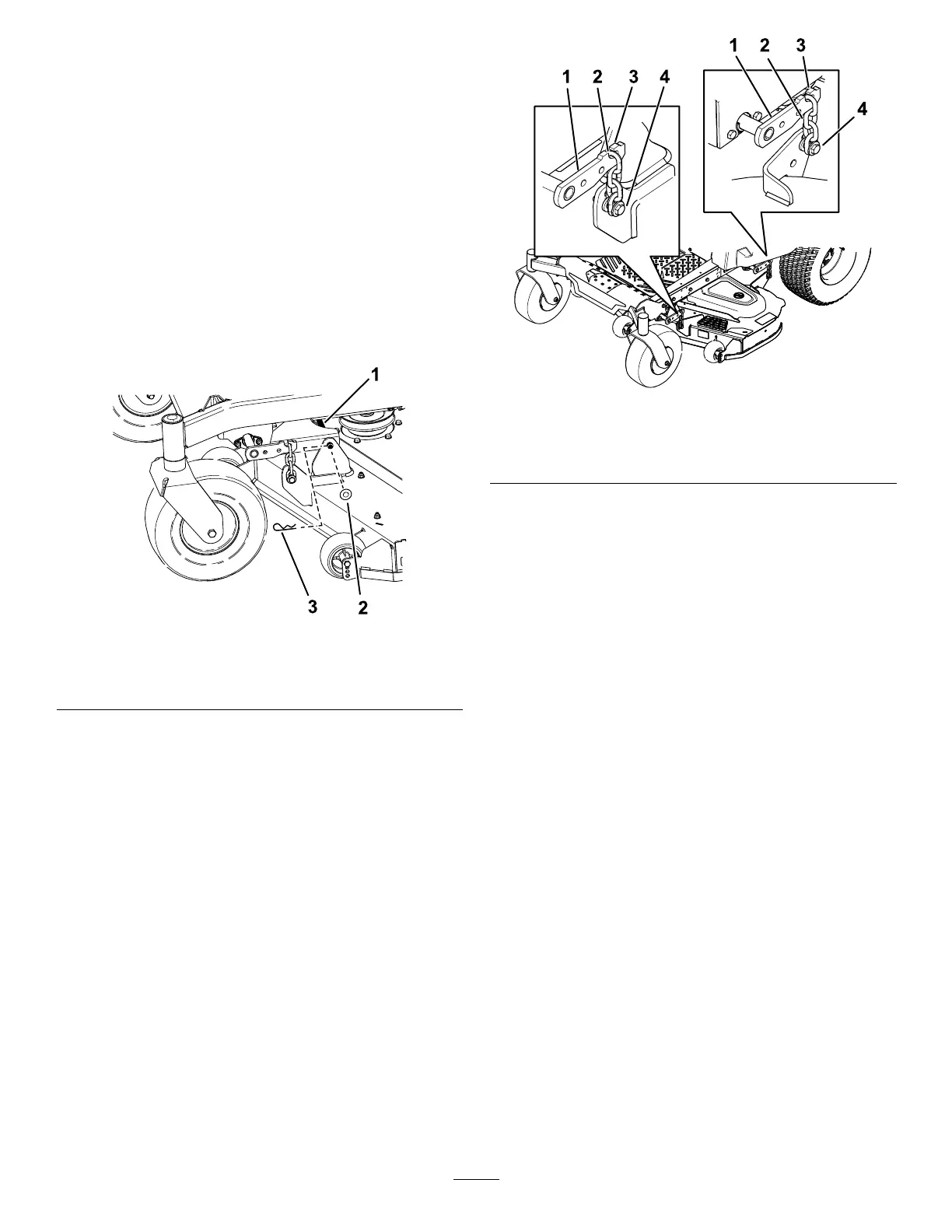 1
3
2

1
2
3
4

1
2
3
4