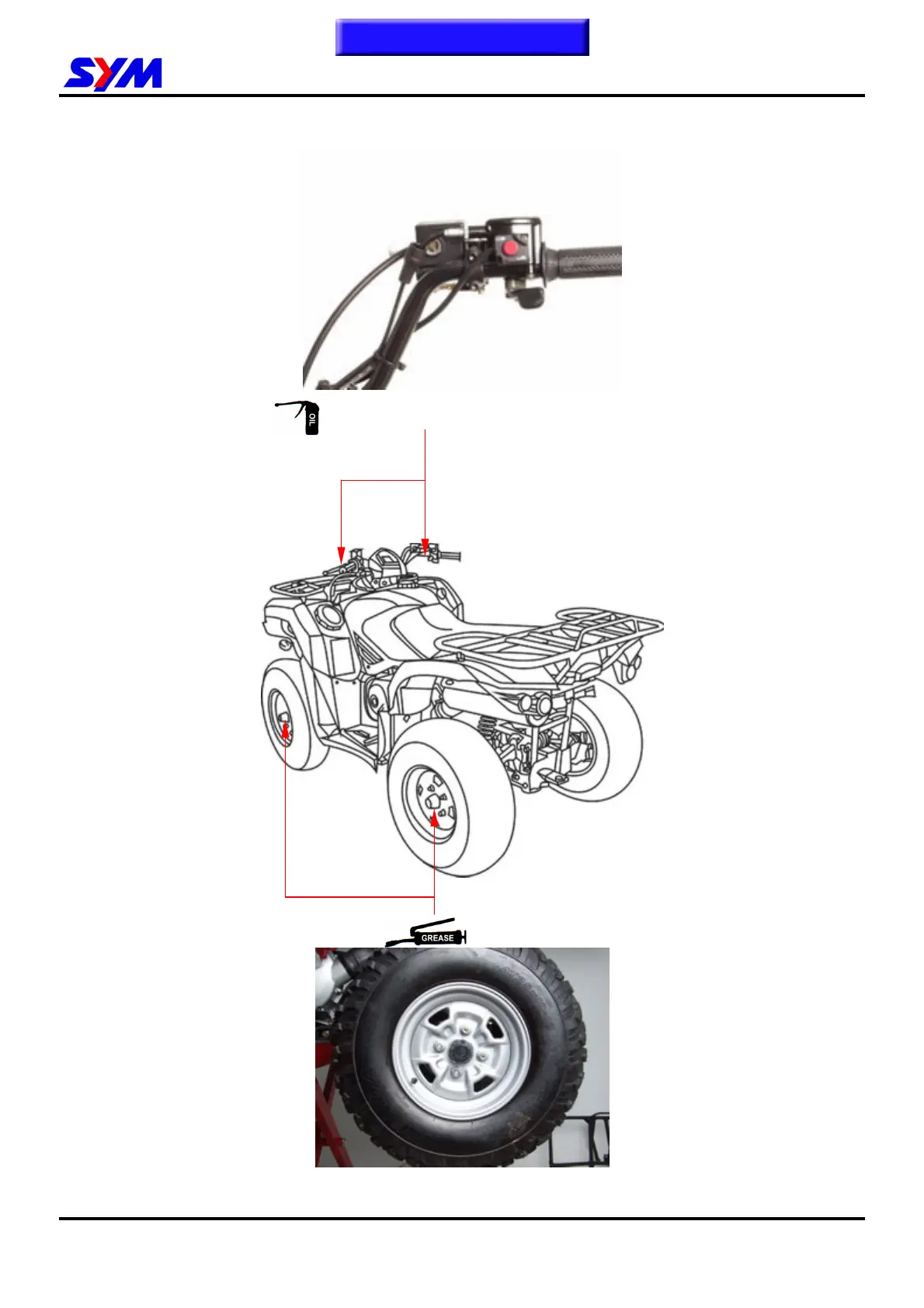 SYM

OIL

GREASE