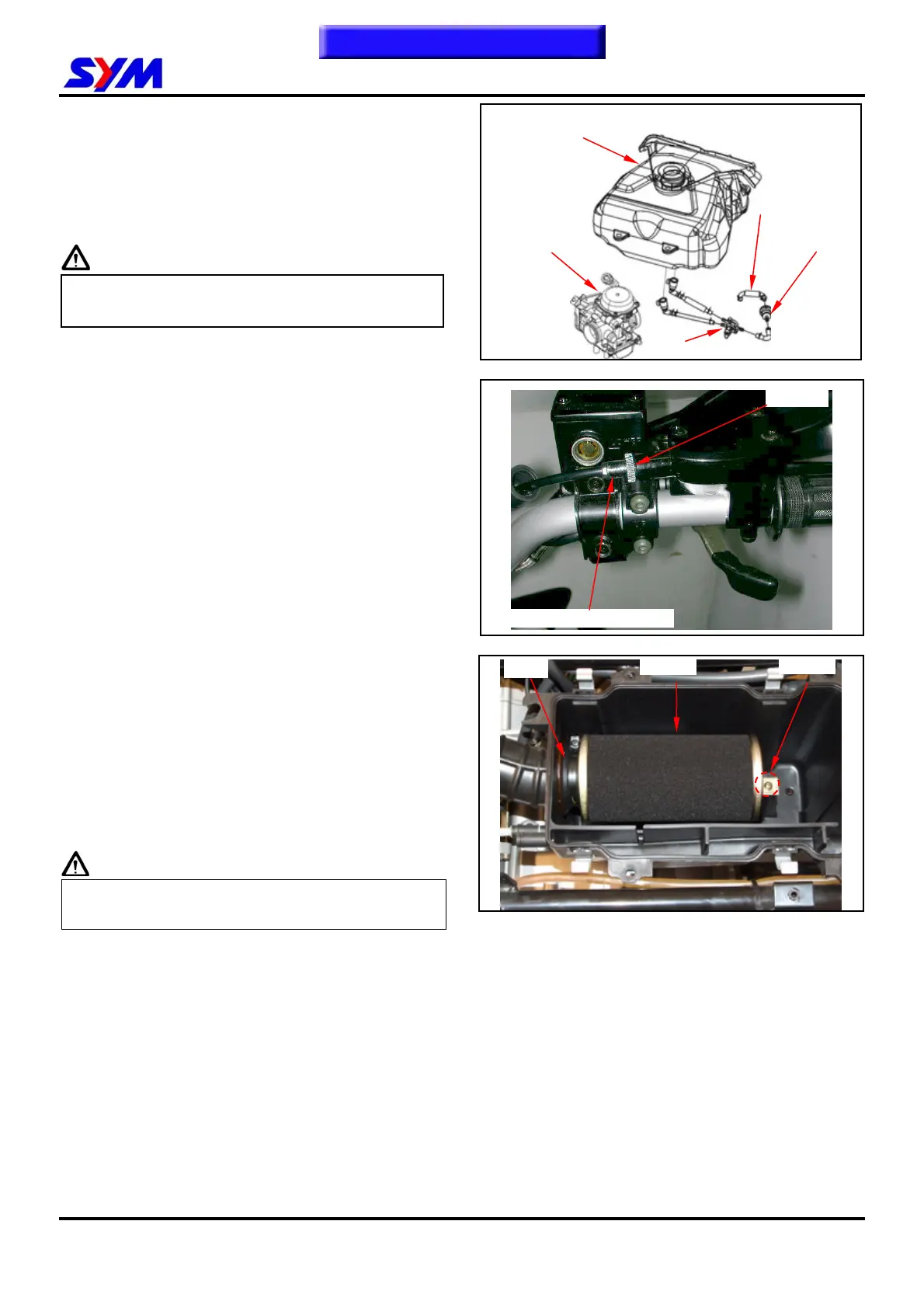 SYM