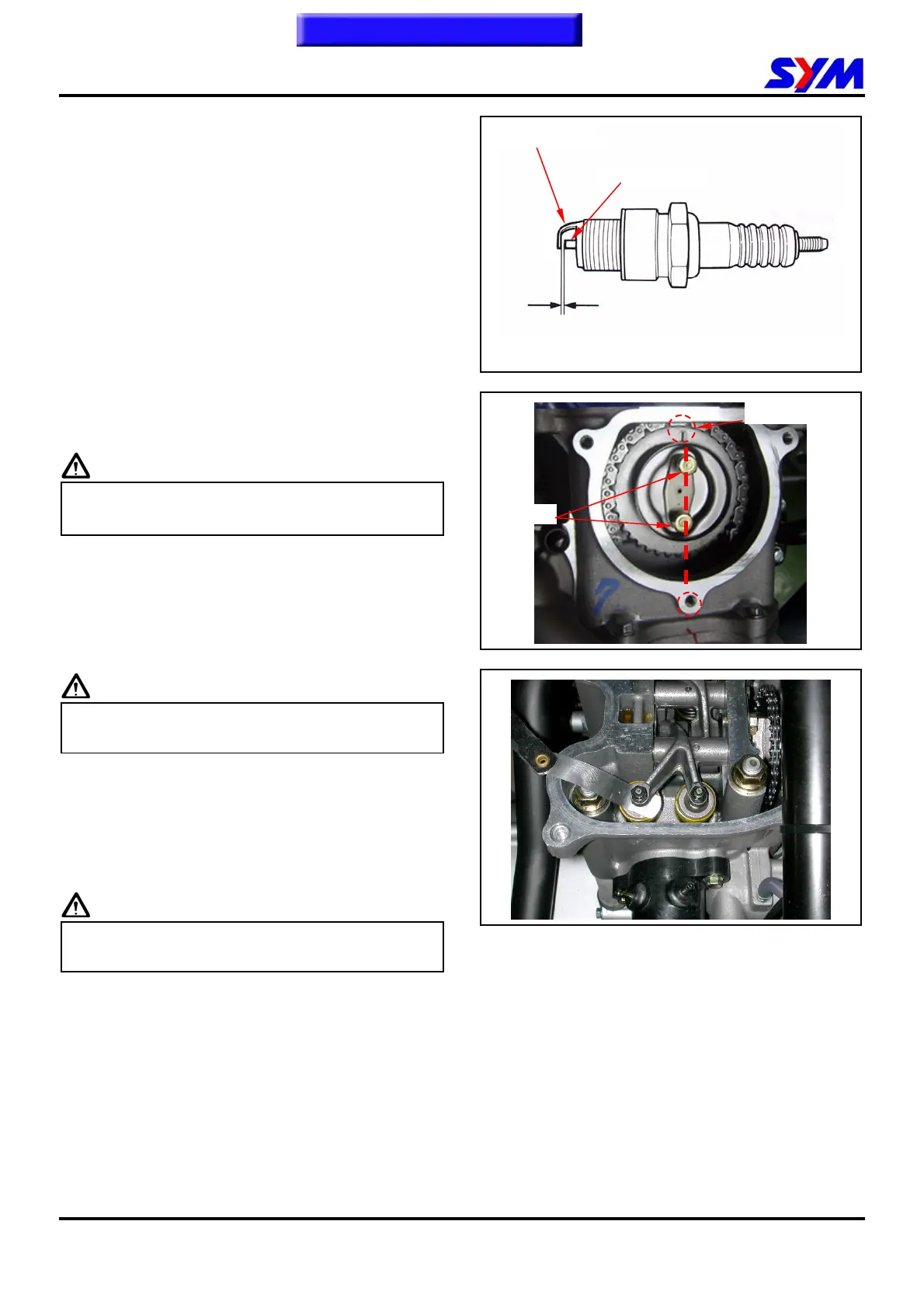 SYM