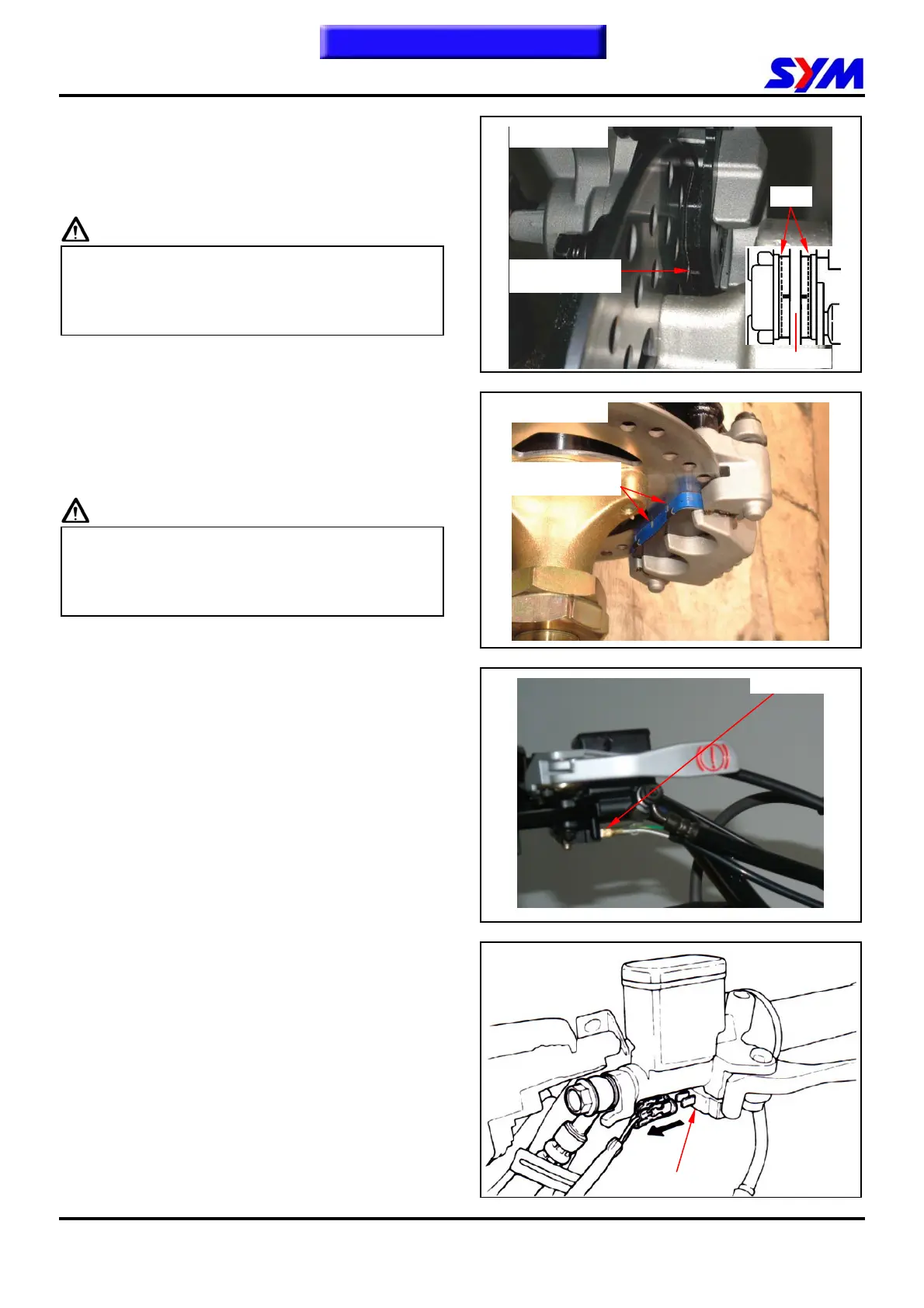 SYM