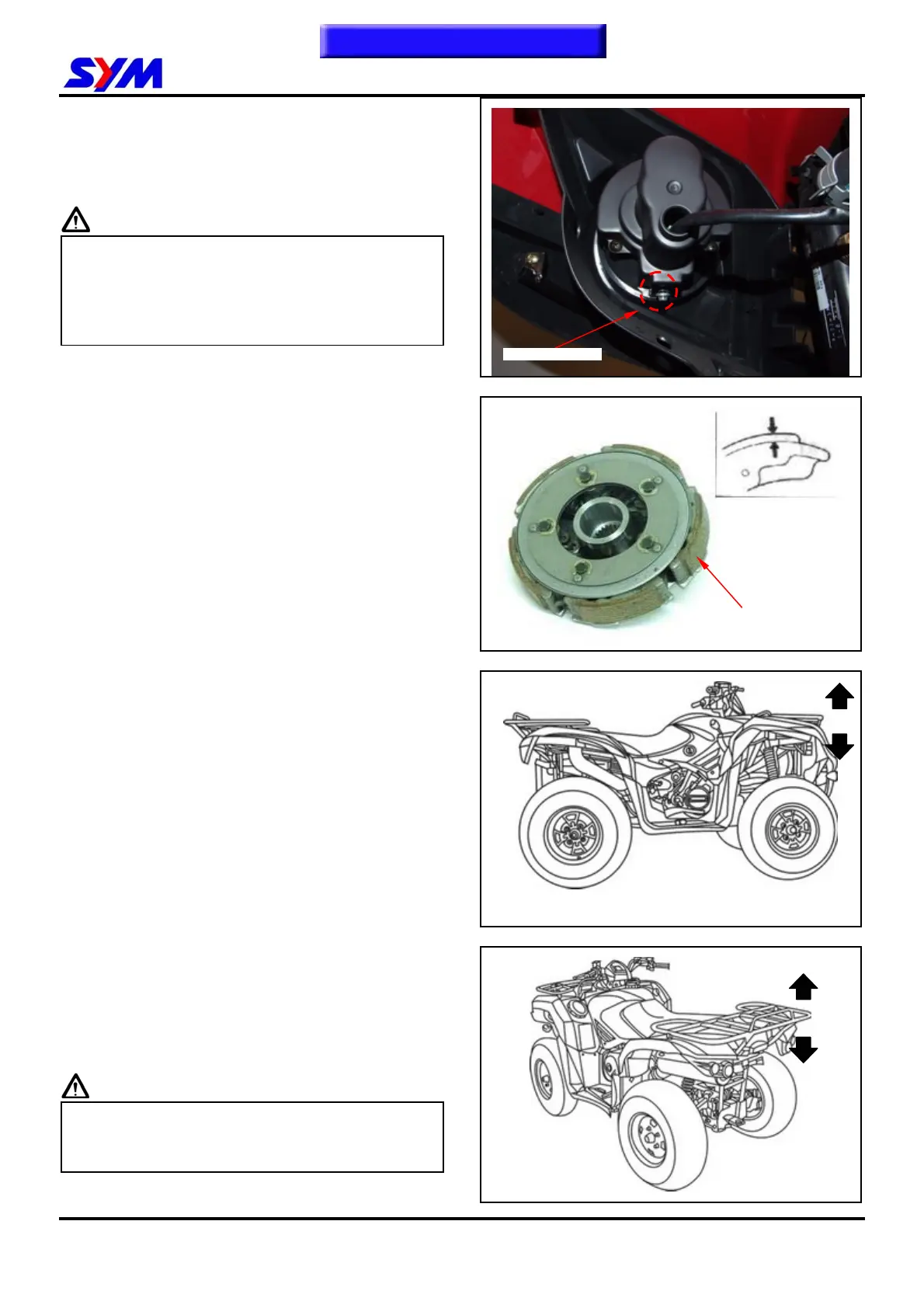 SYM