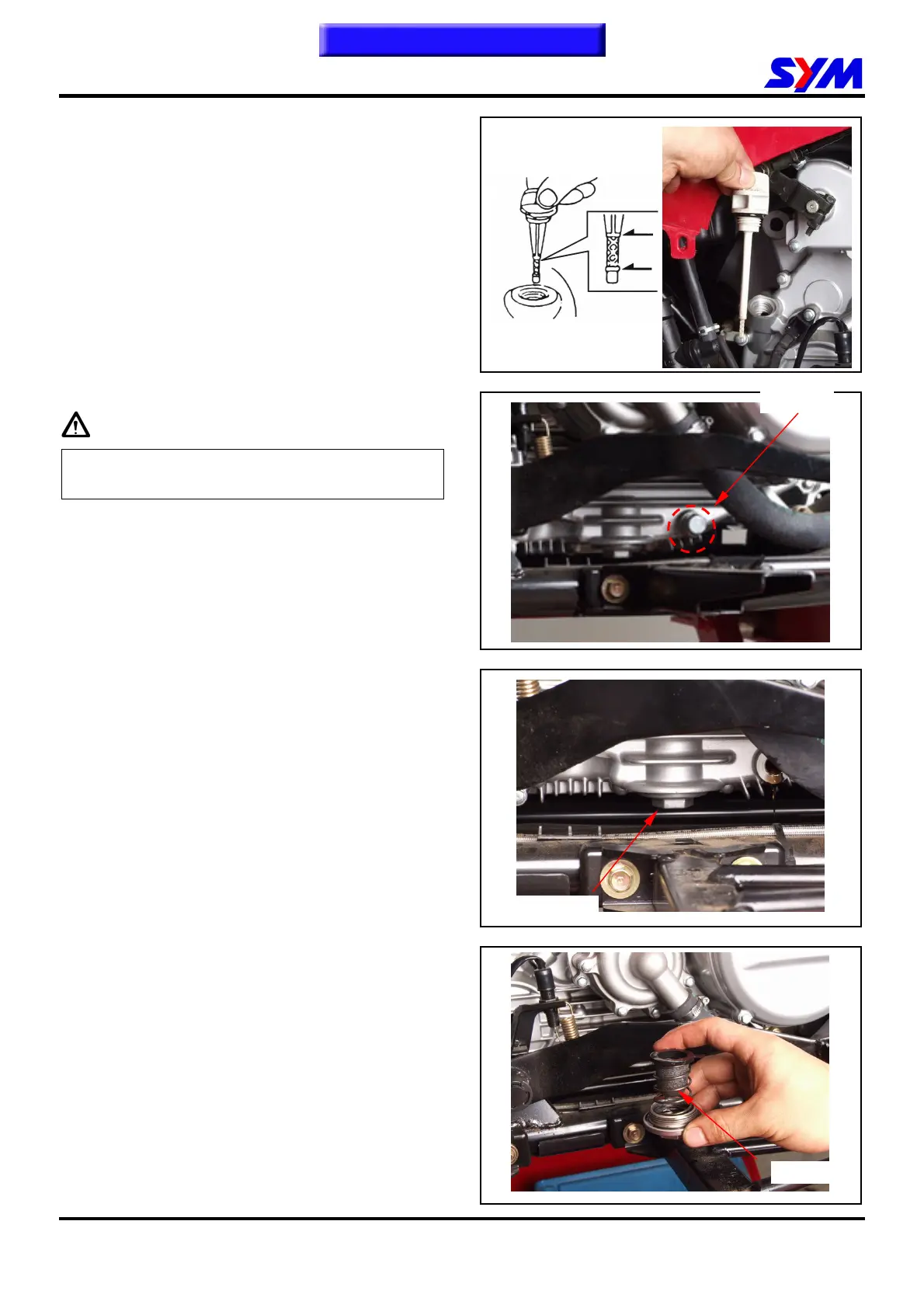 SYM