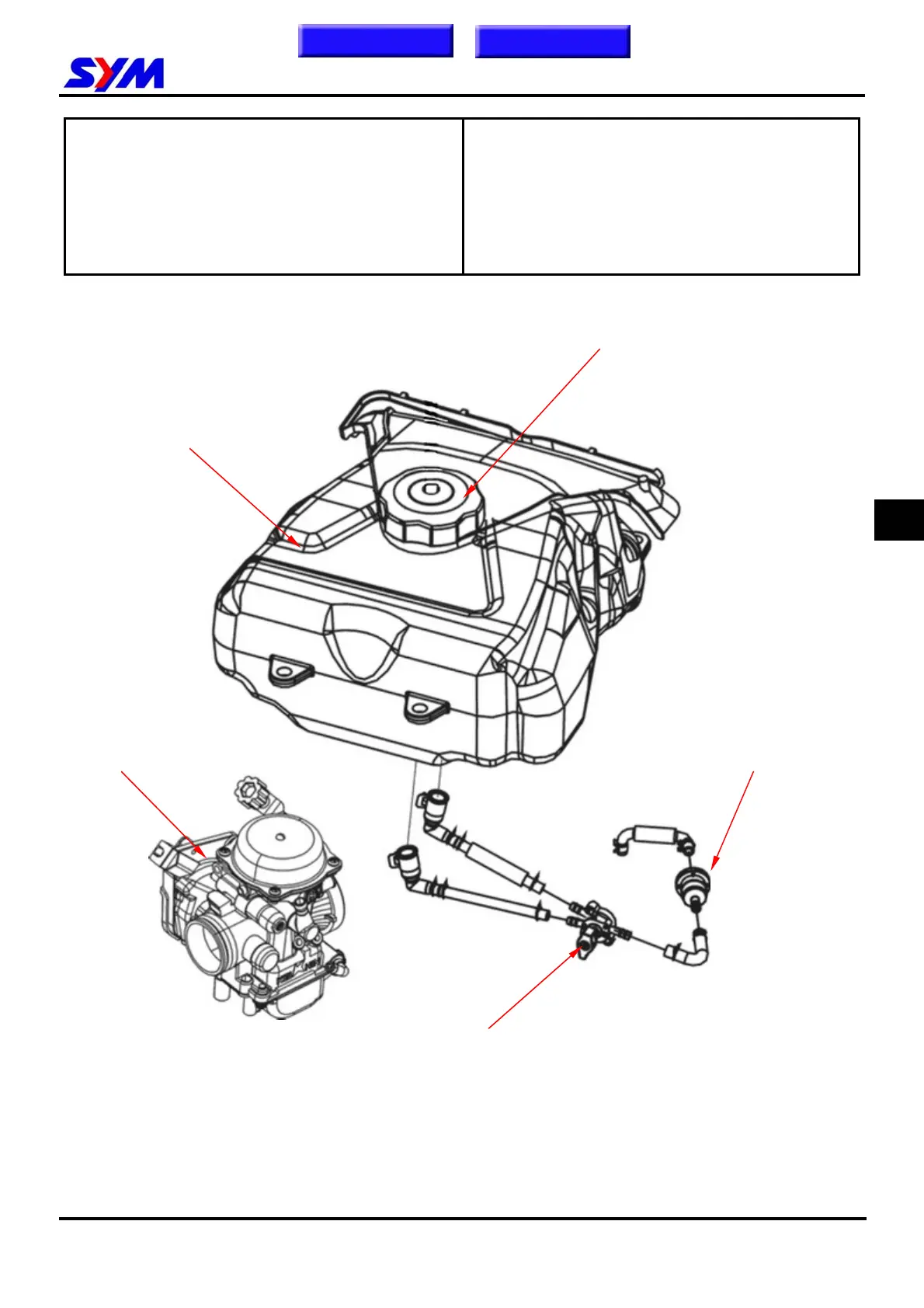 SYM