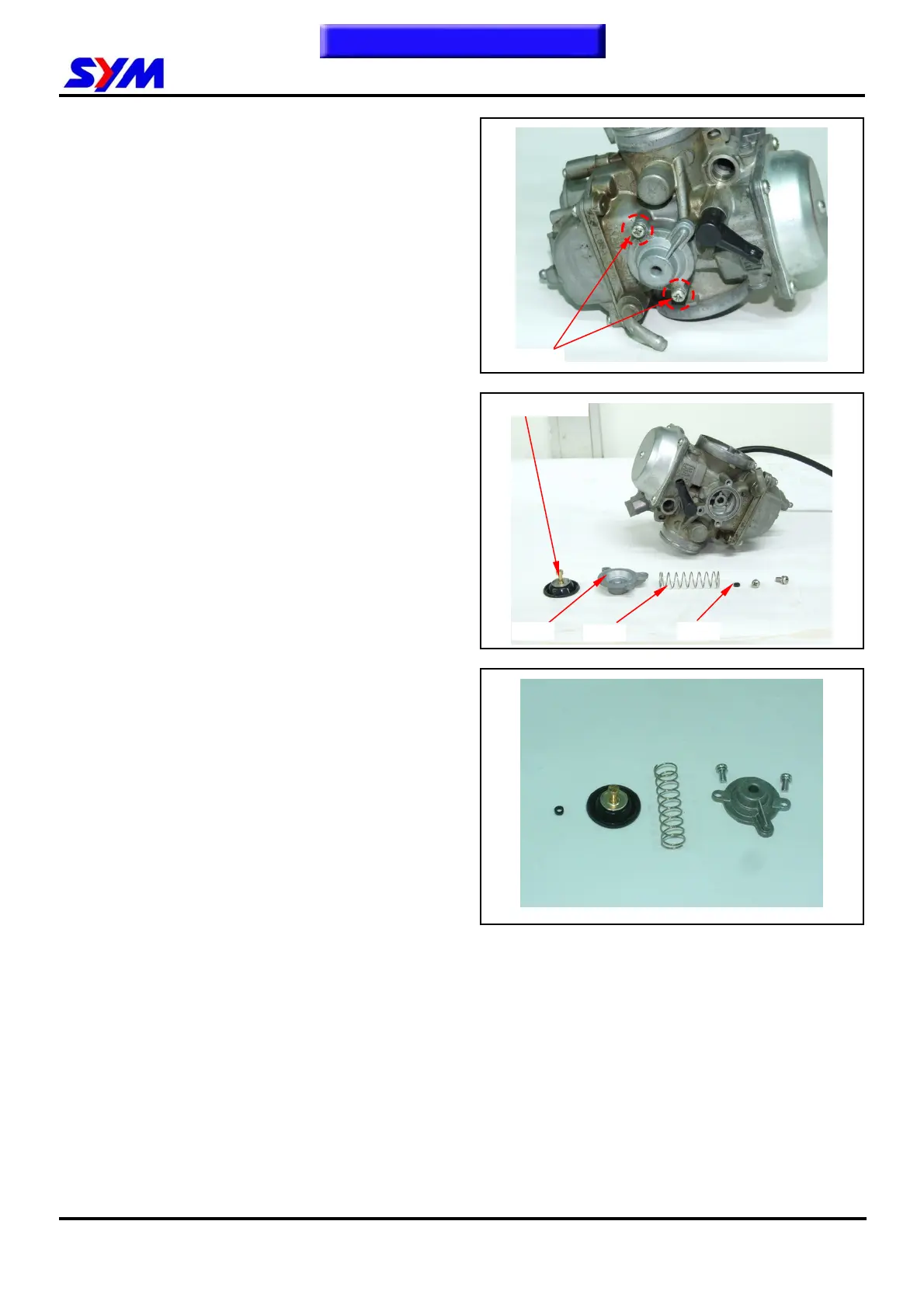 SYM