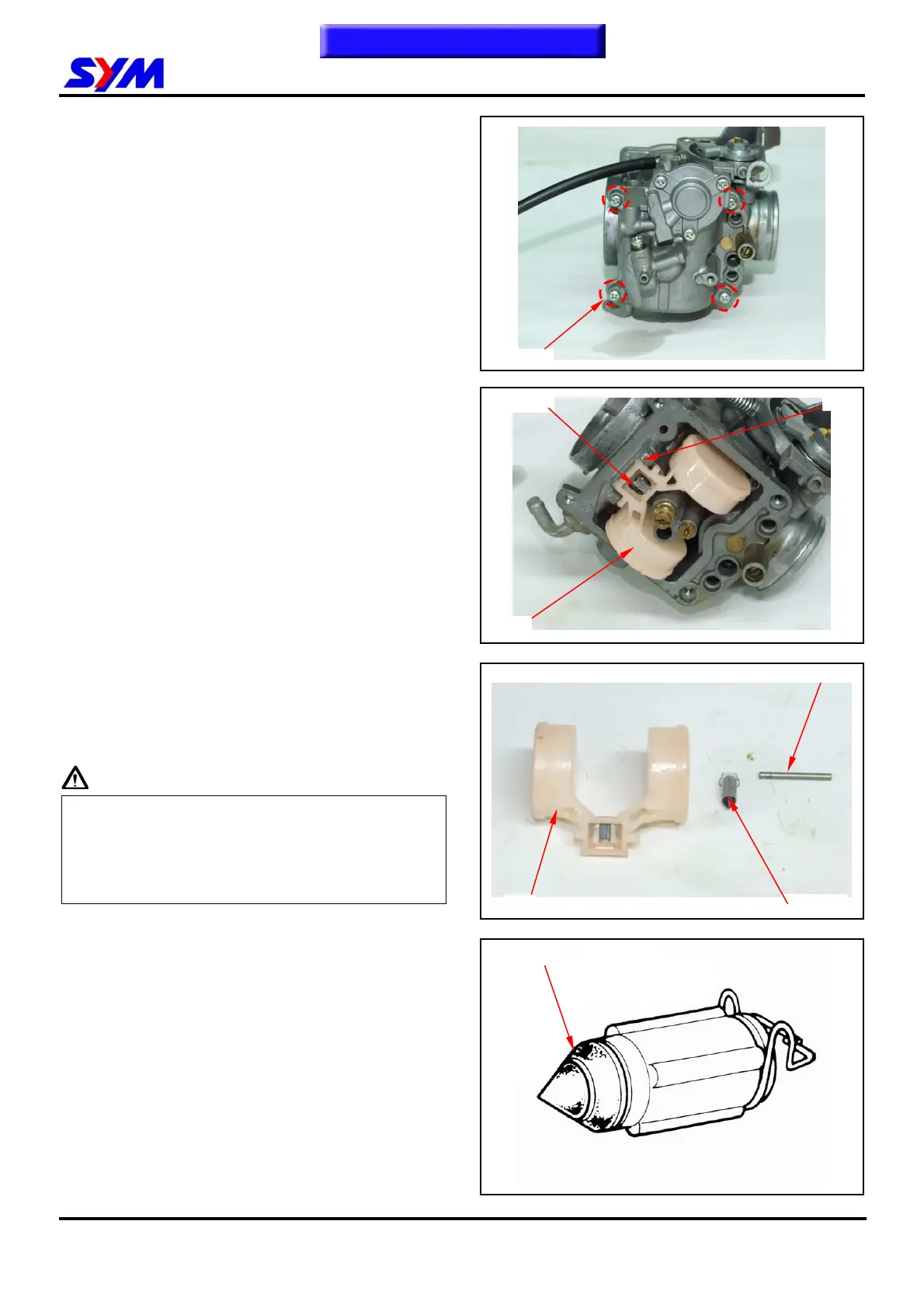 SYM