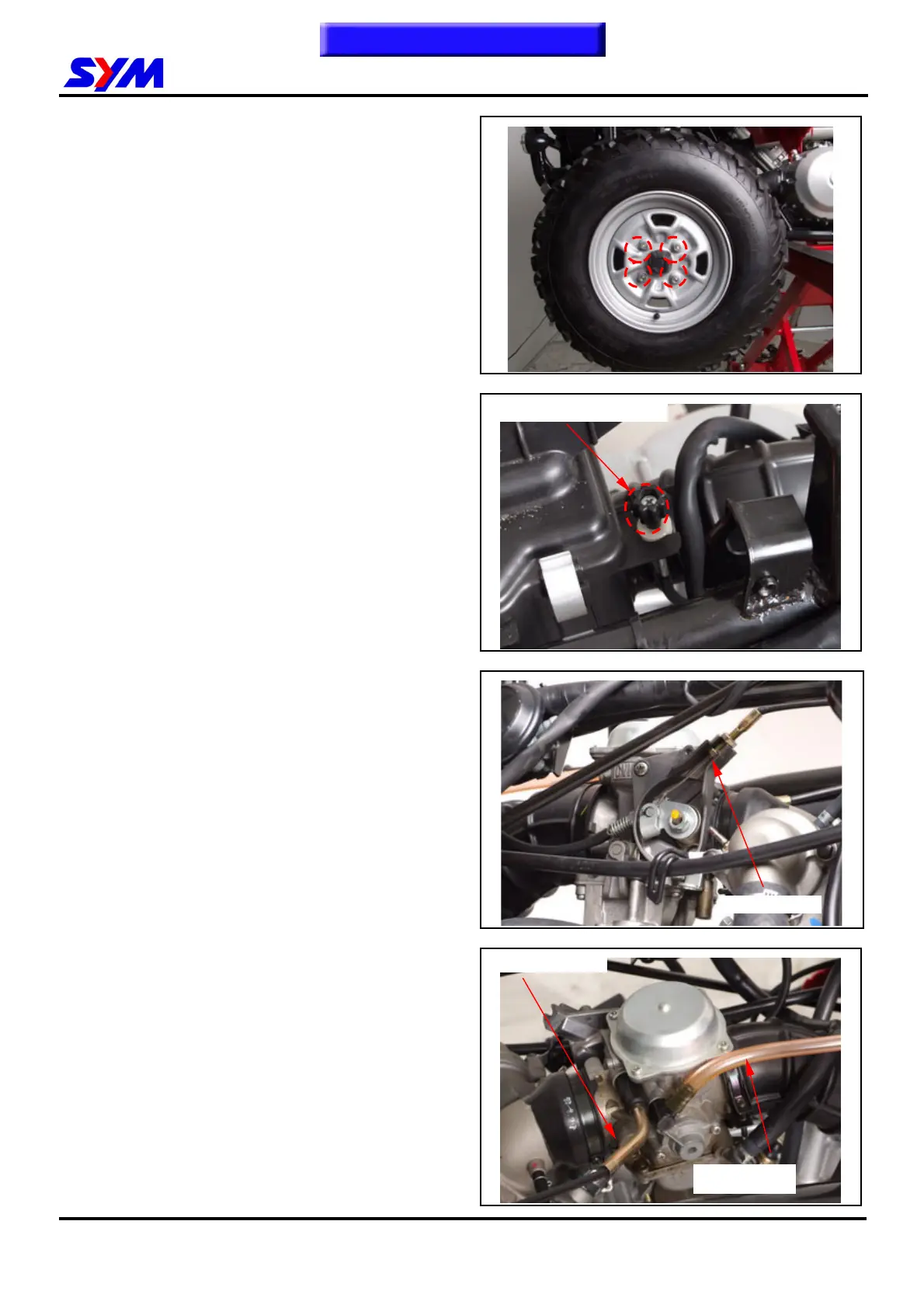 SYM