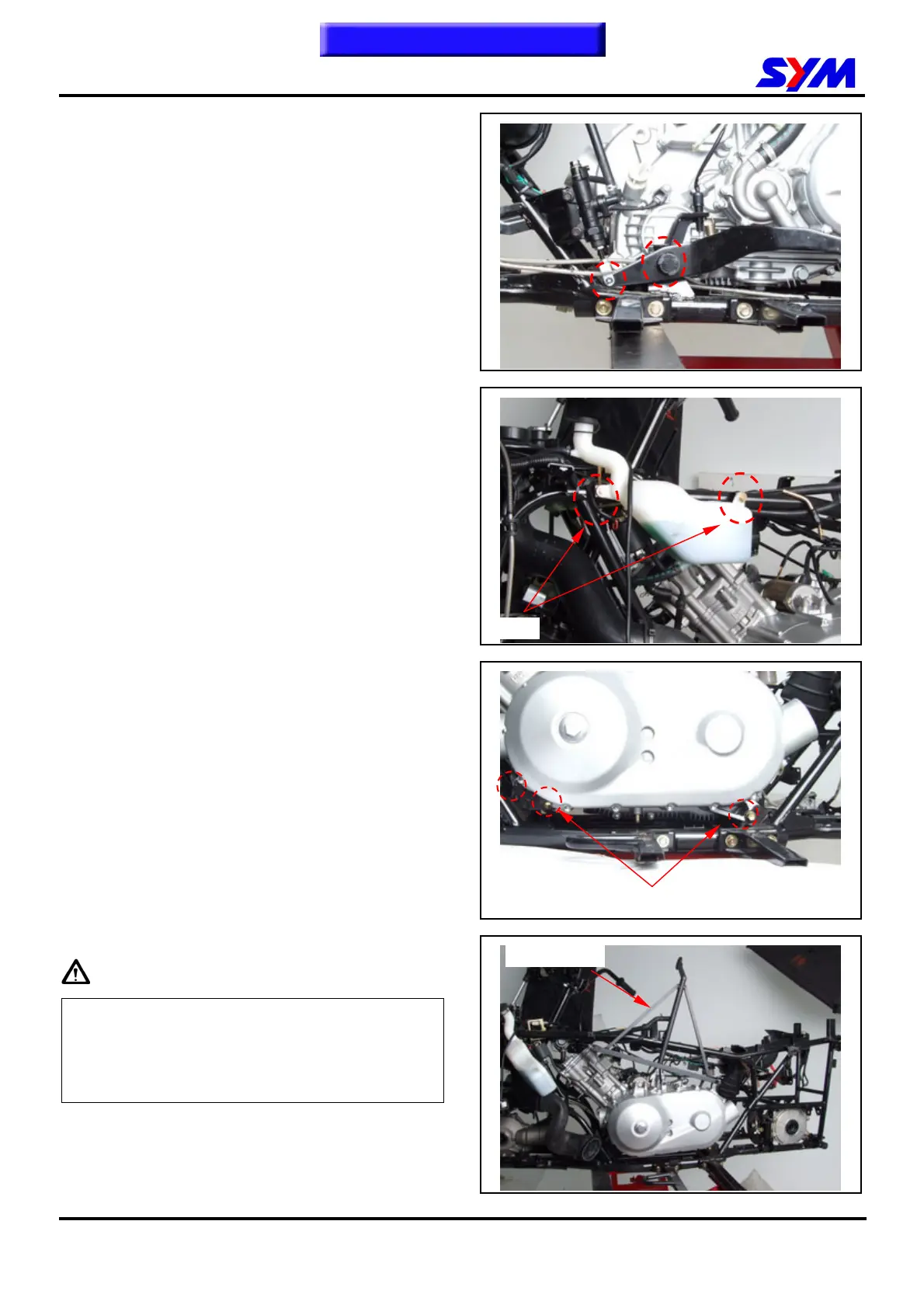 SYM