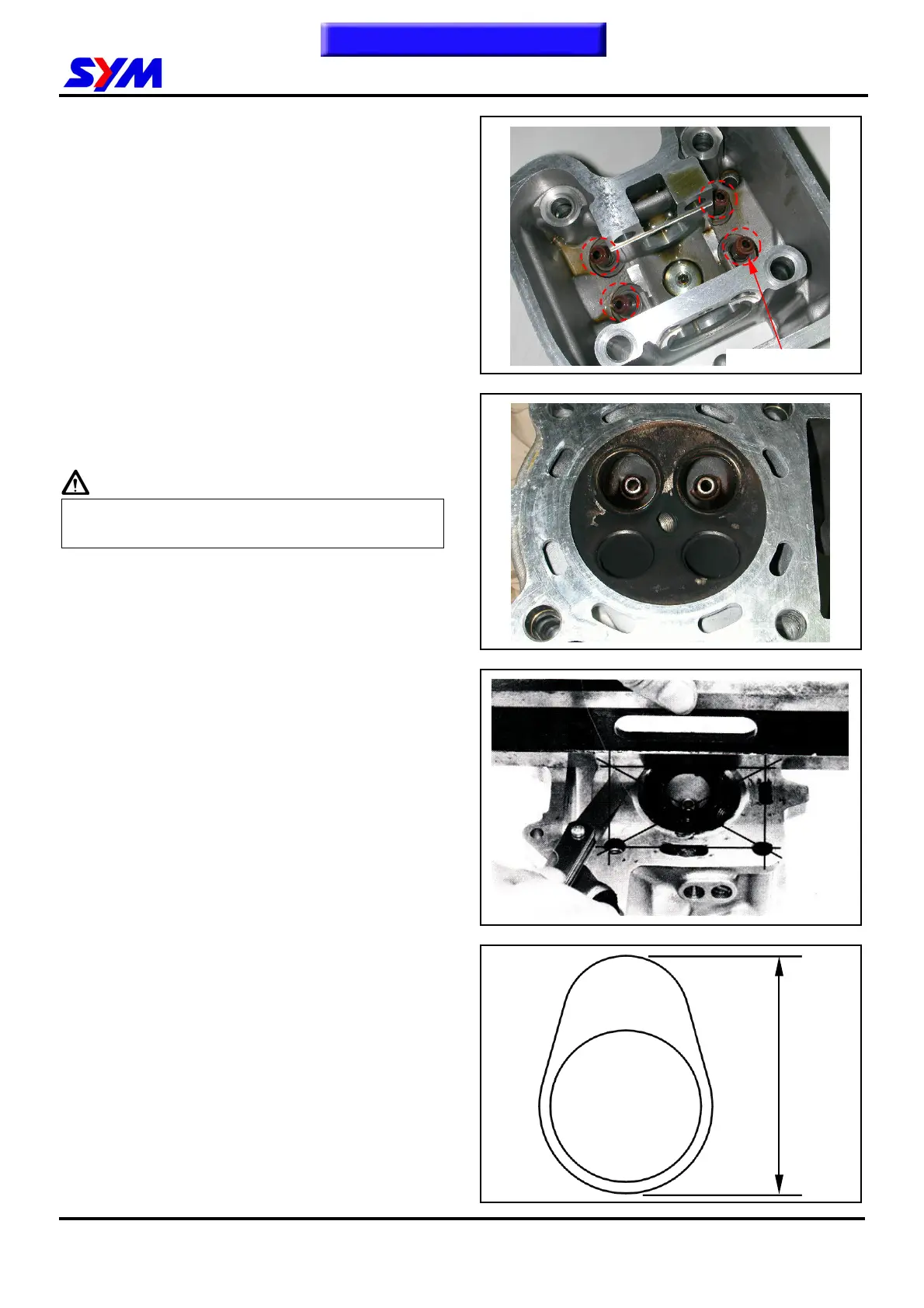 SYM