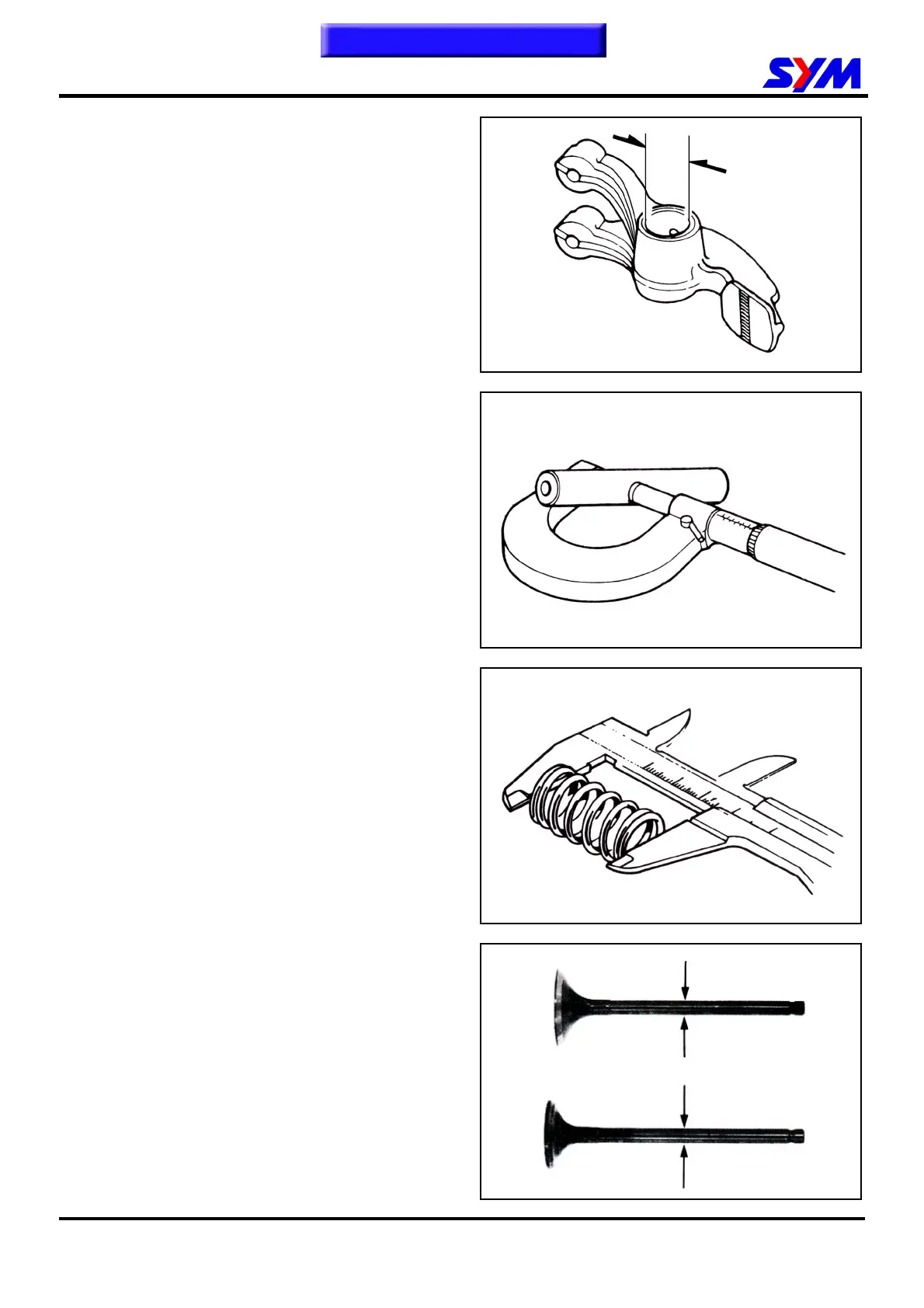 SYM