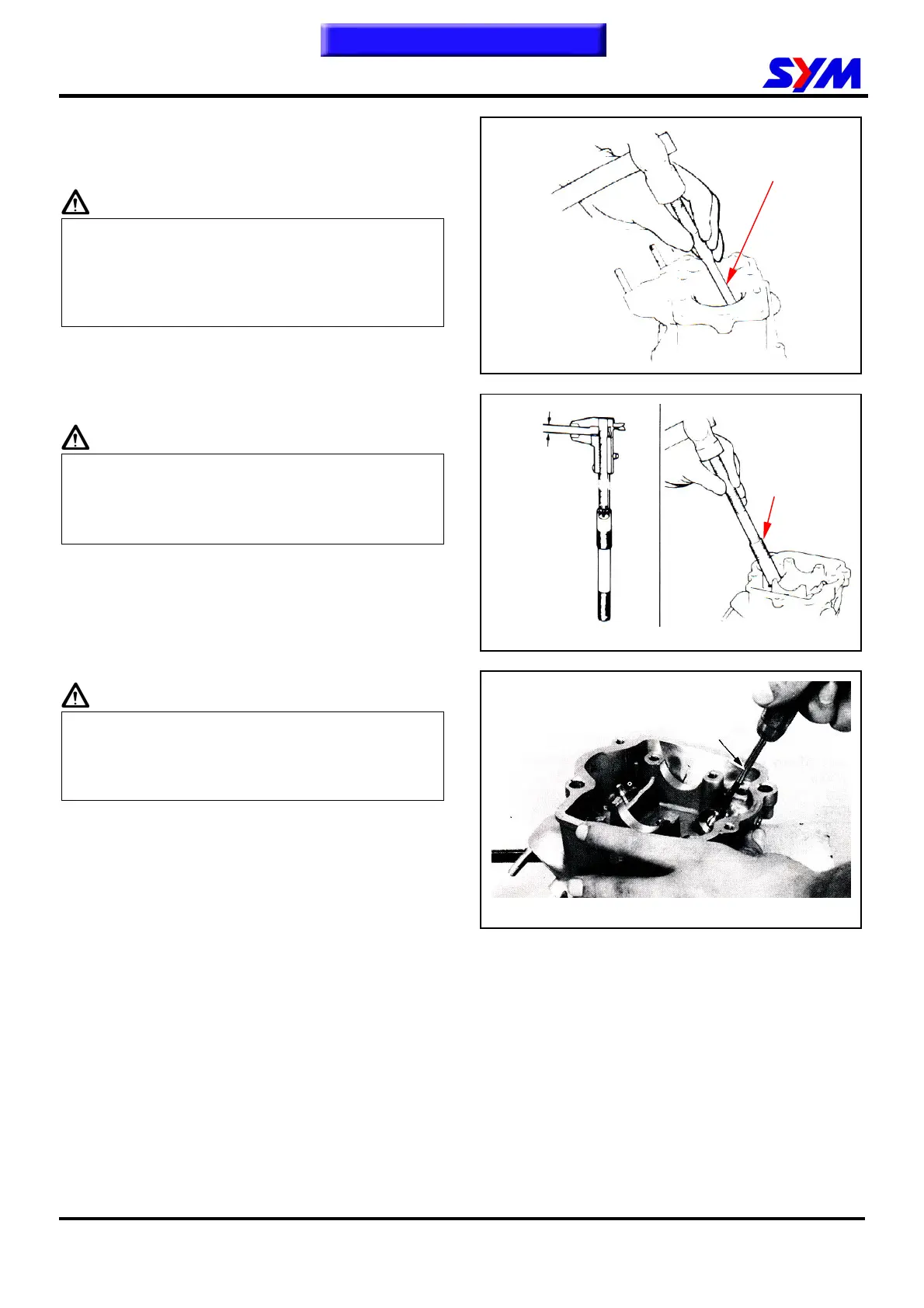 SYM