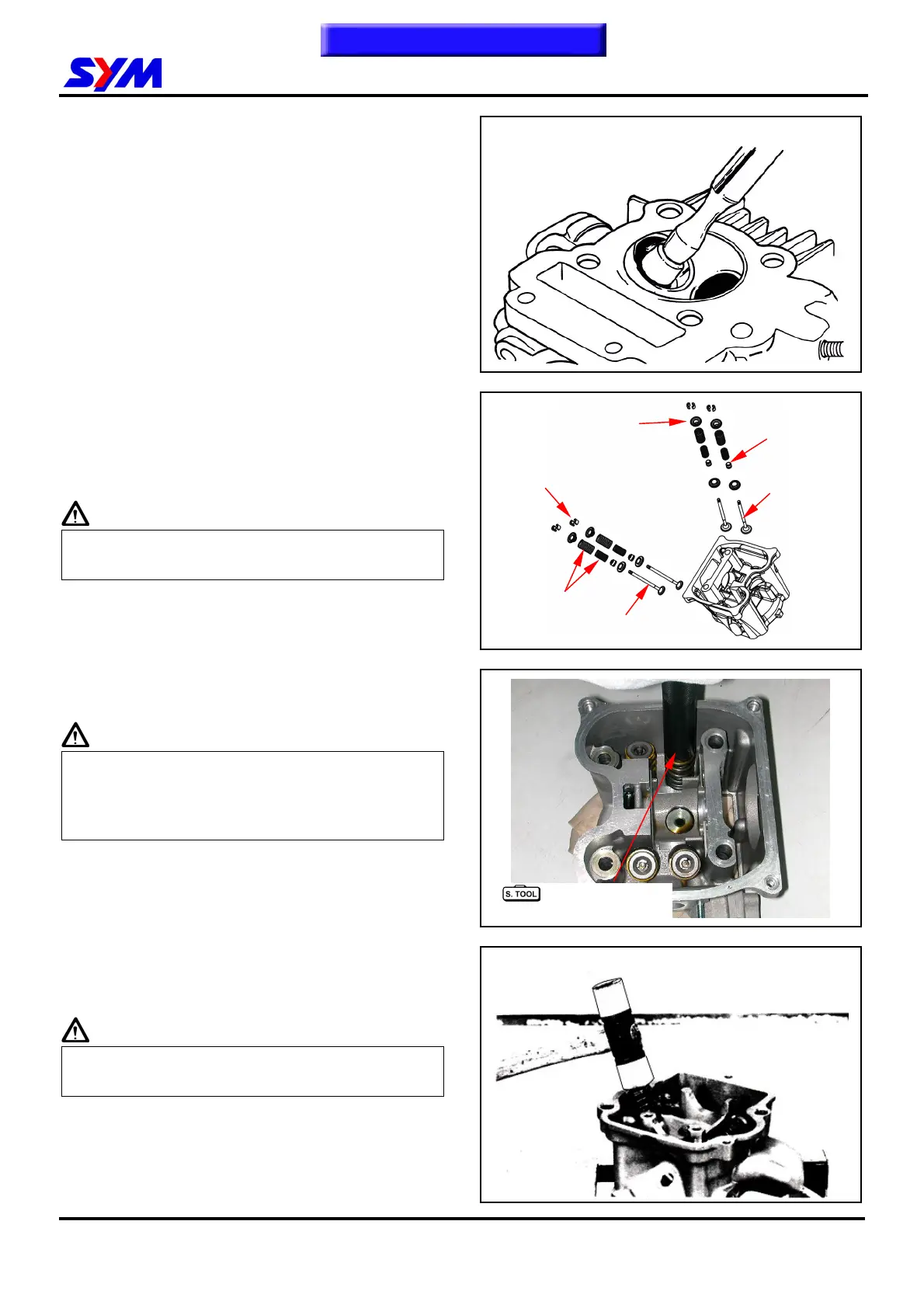 SYM

S. TOOL