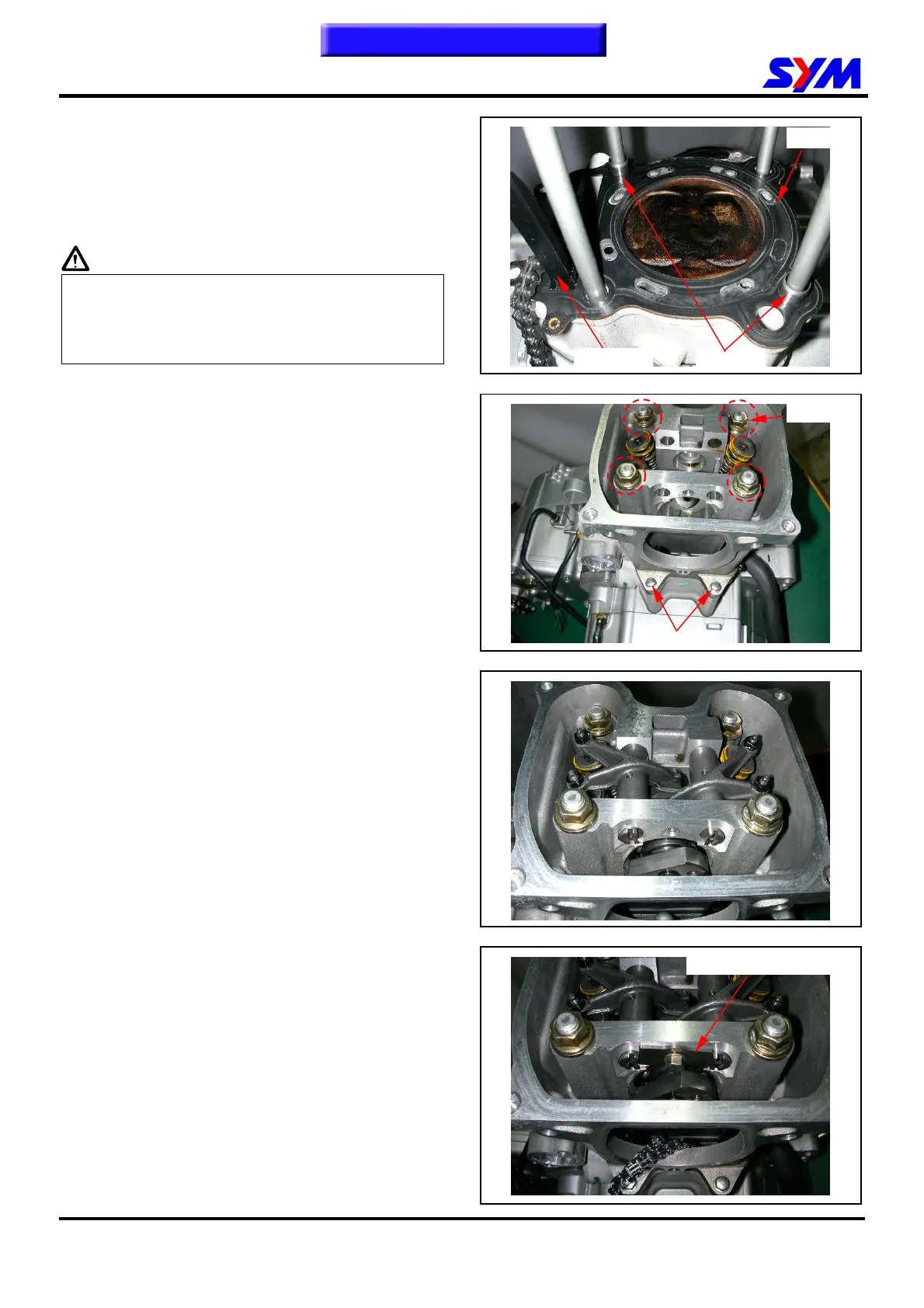 SYM