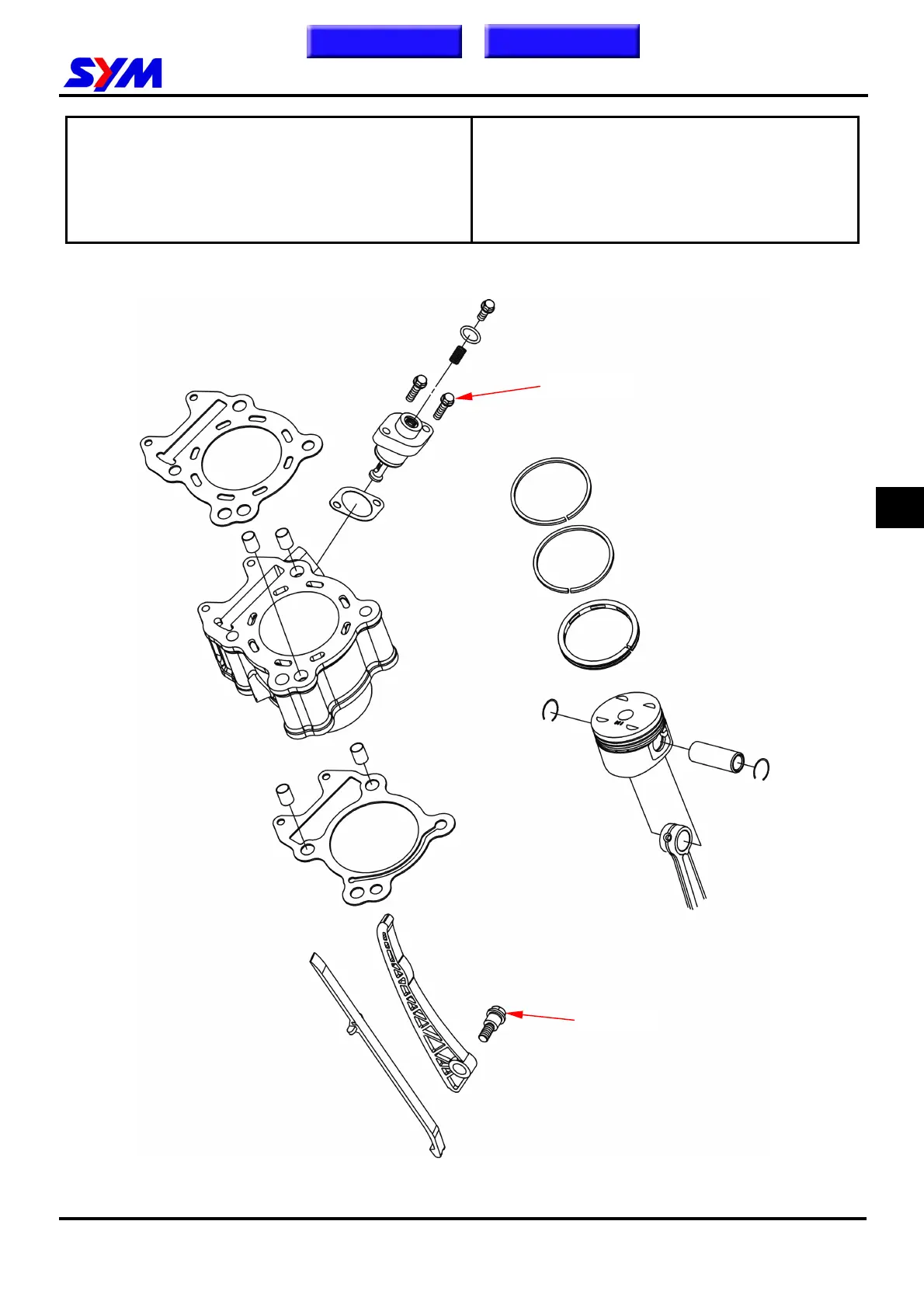 SYM