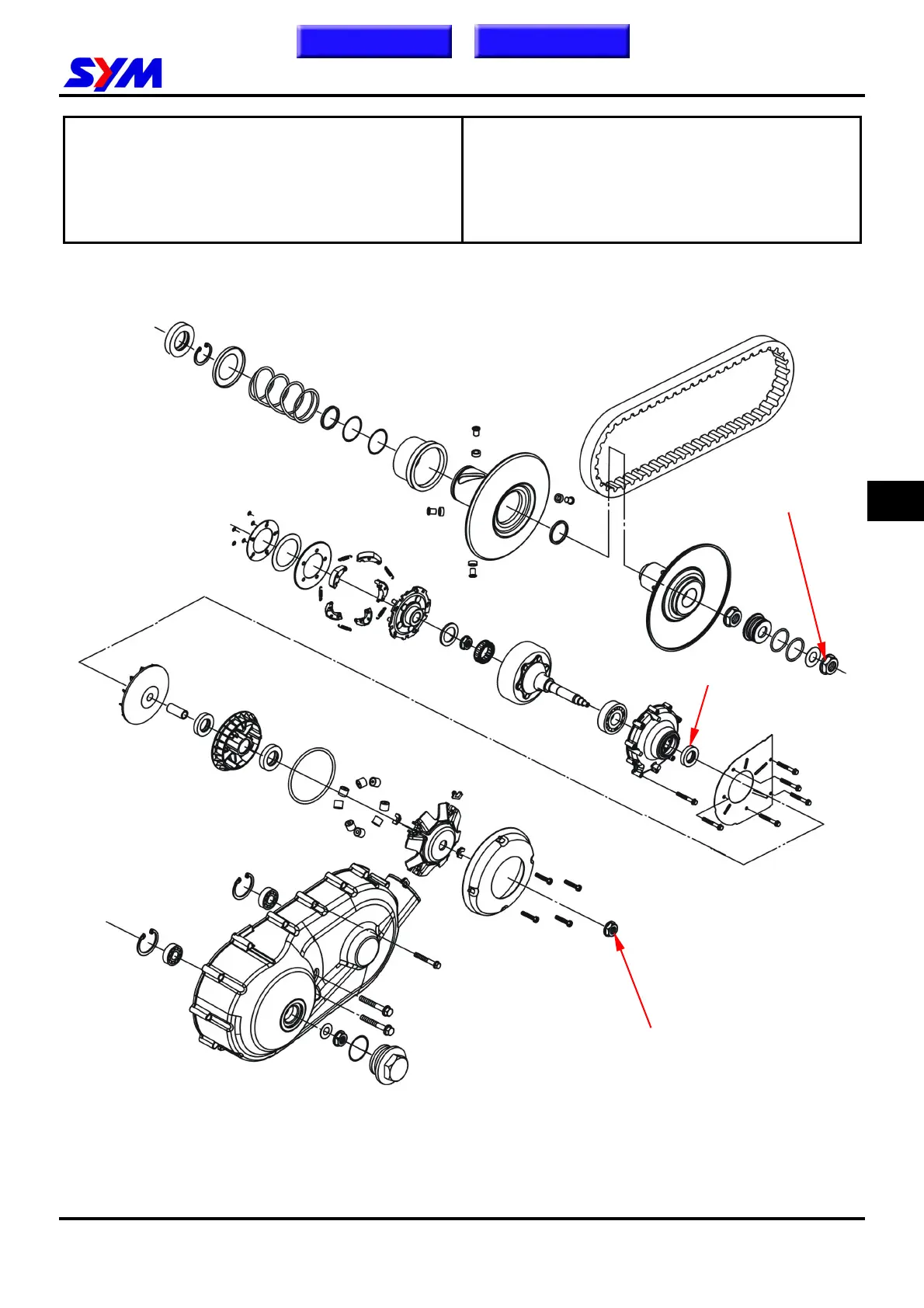 SYM