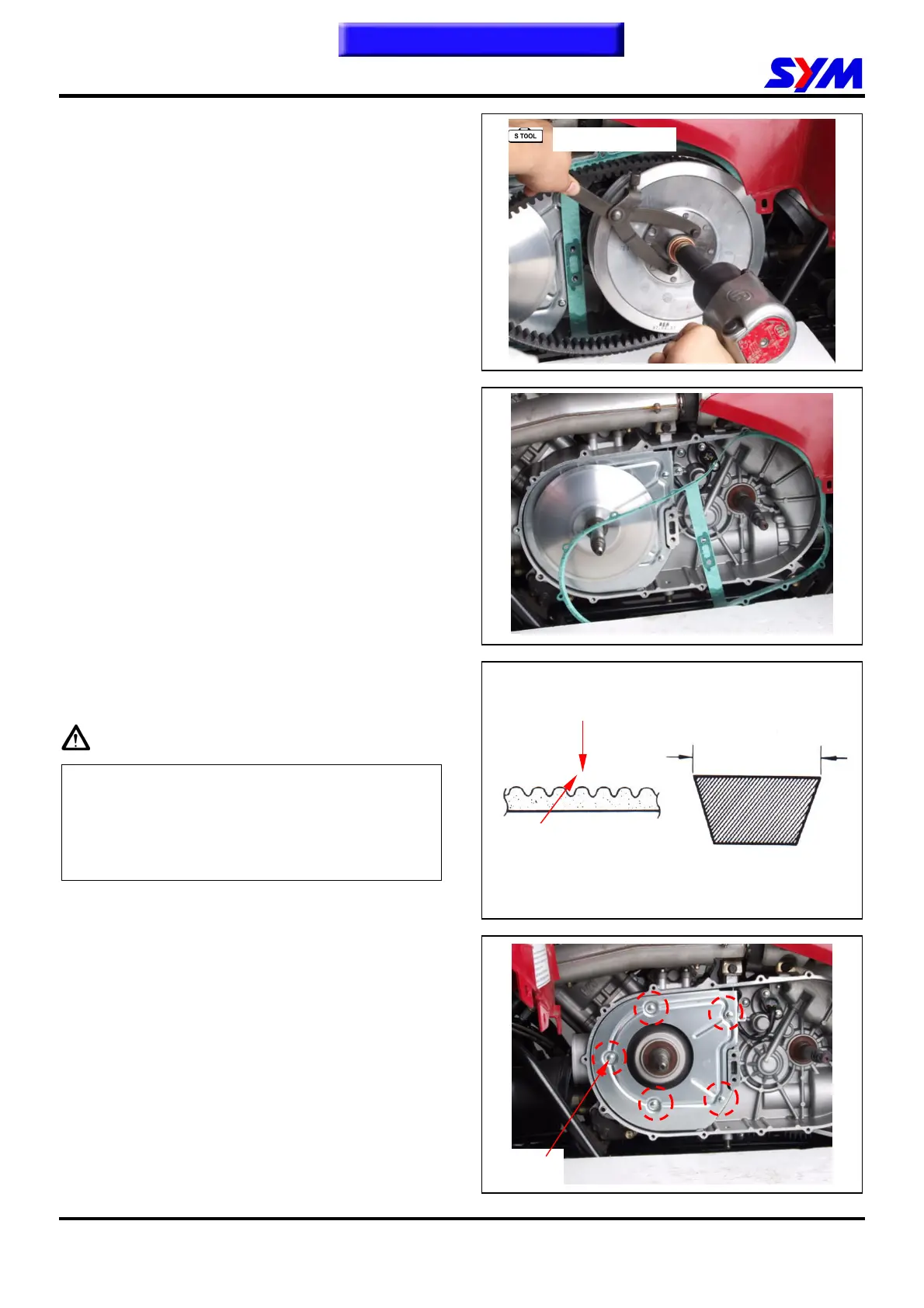 SYM

S TOOL