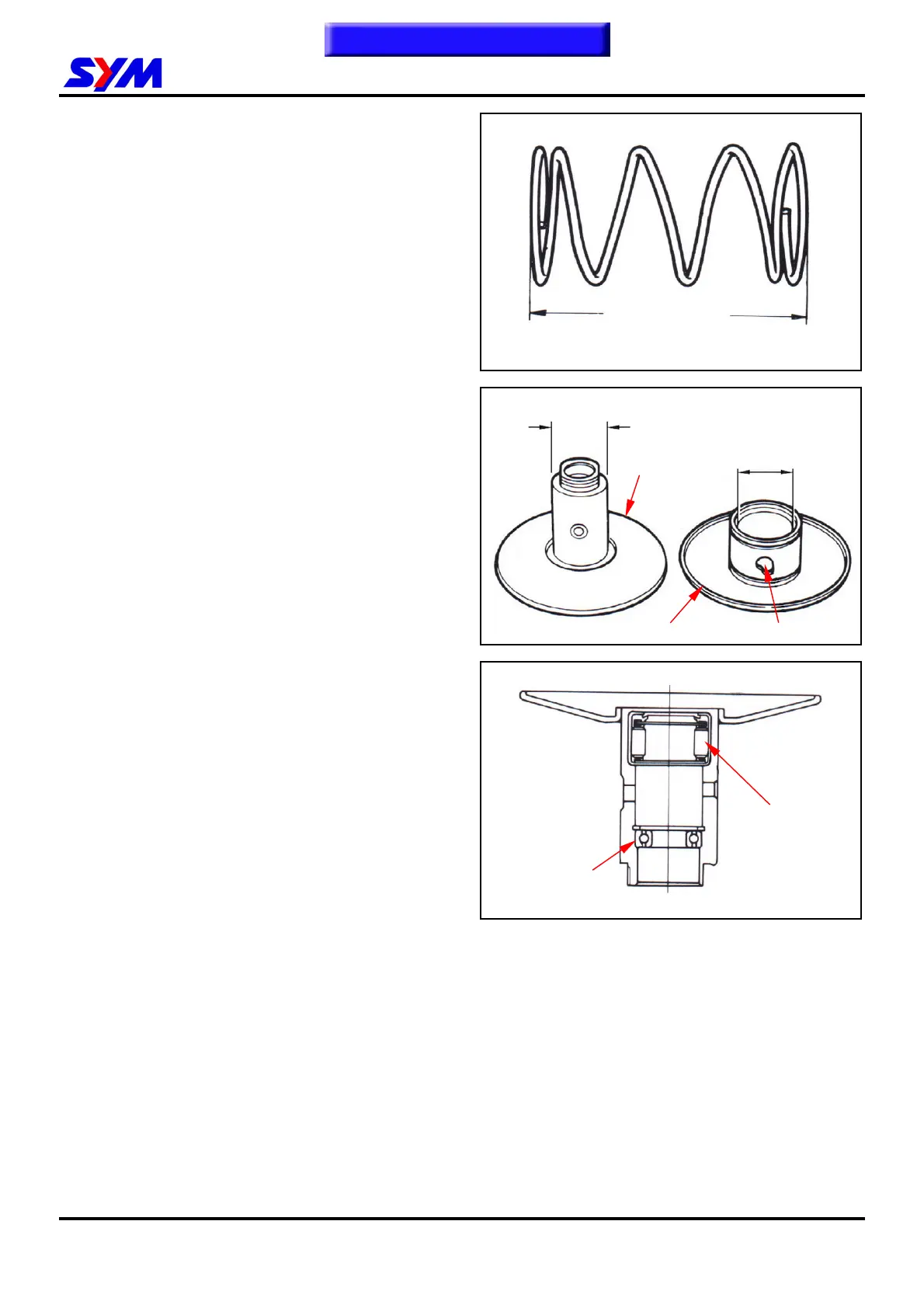 SYM