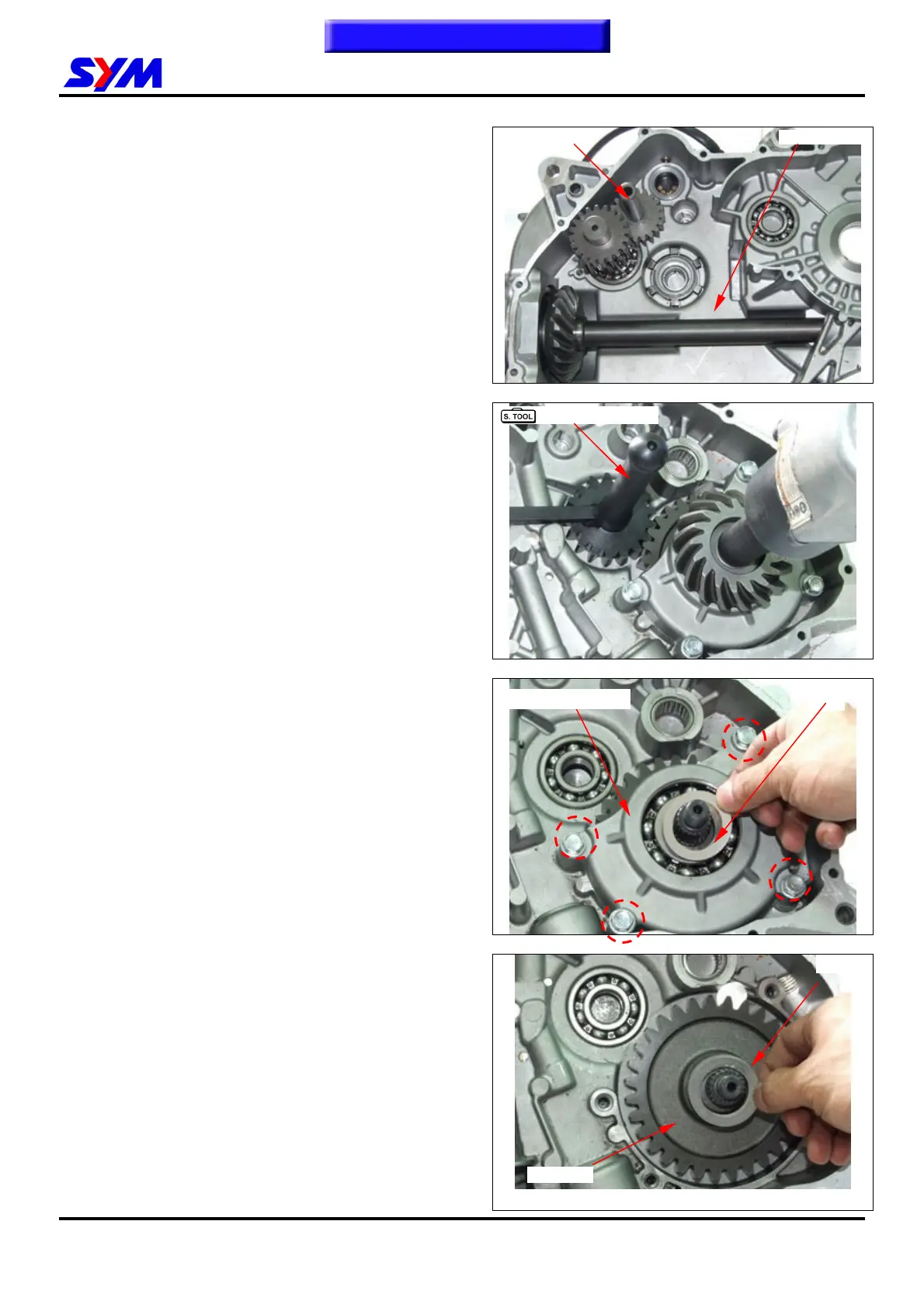 SYM

S. TOOL