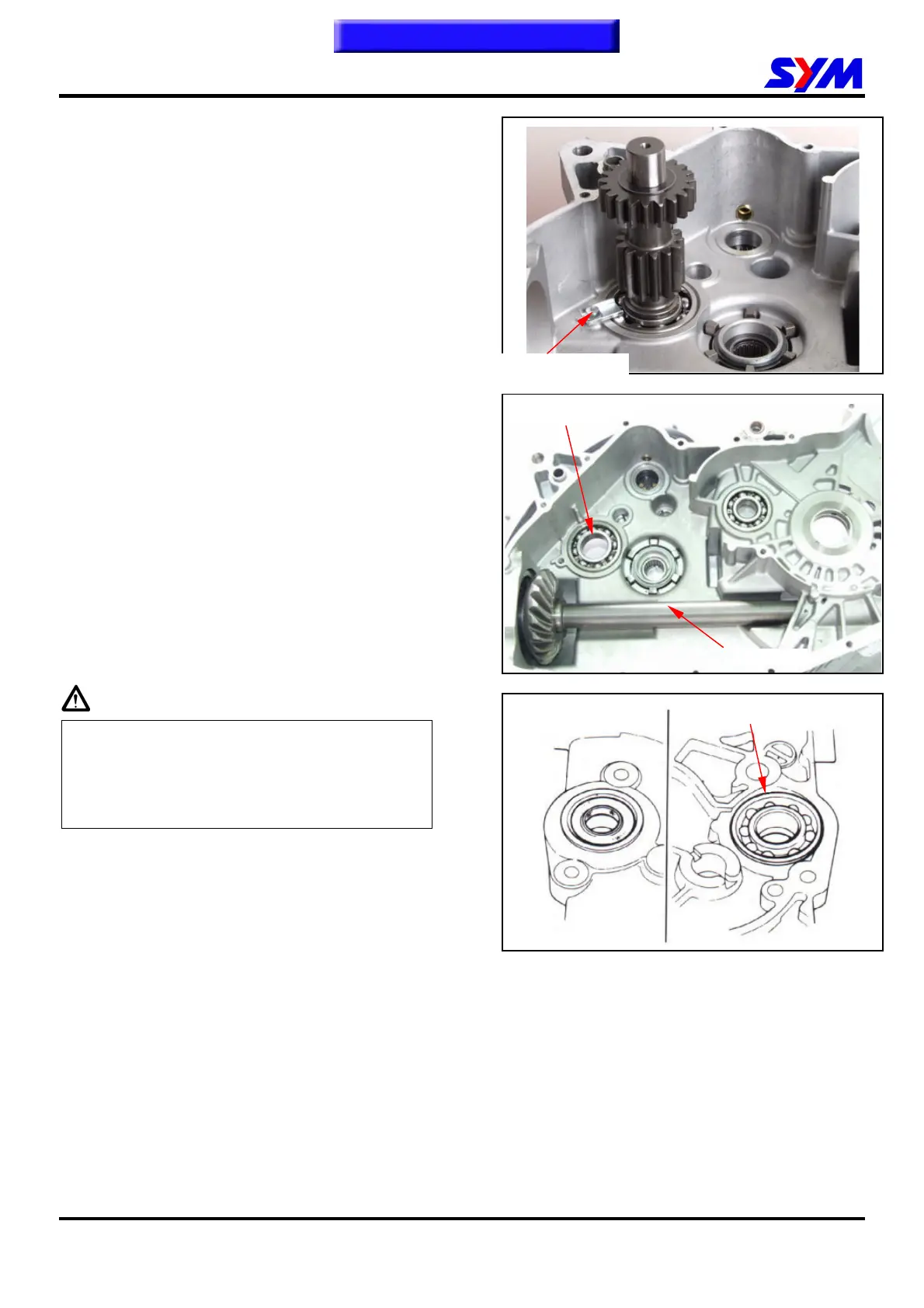 SYM