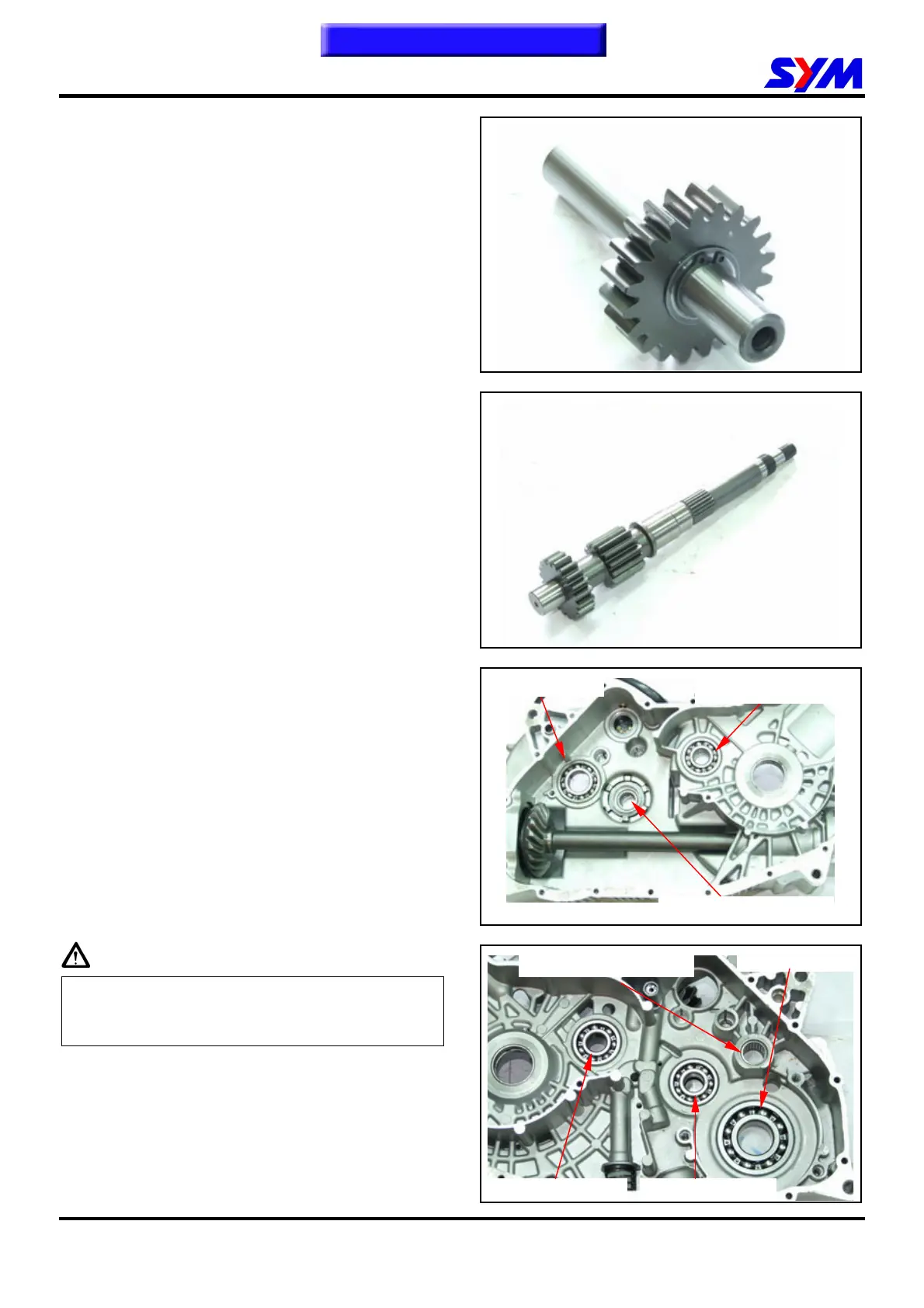 SYM