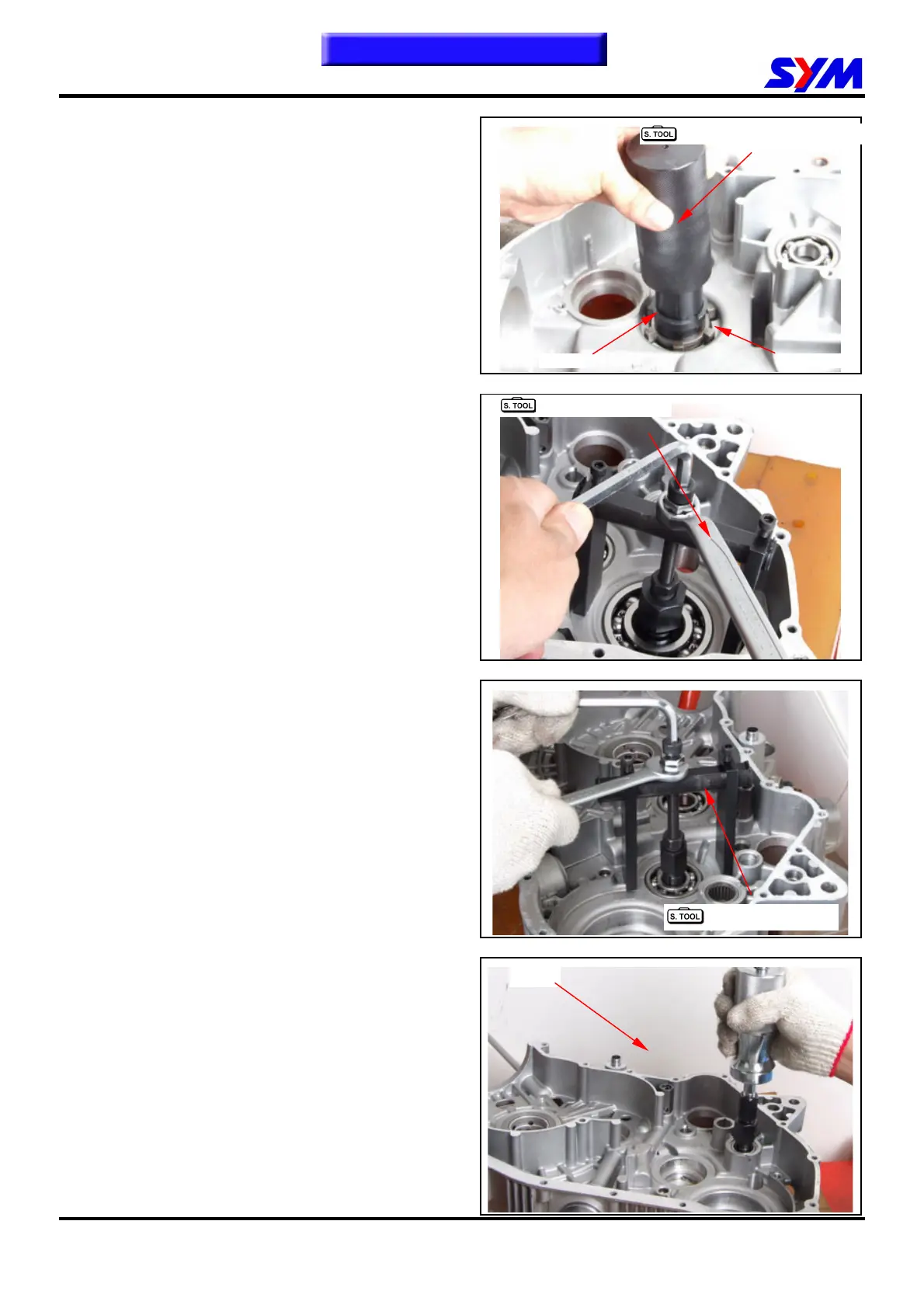 SYM

S. TOOL

S. TOOL

S. TOOL