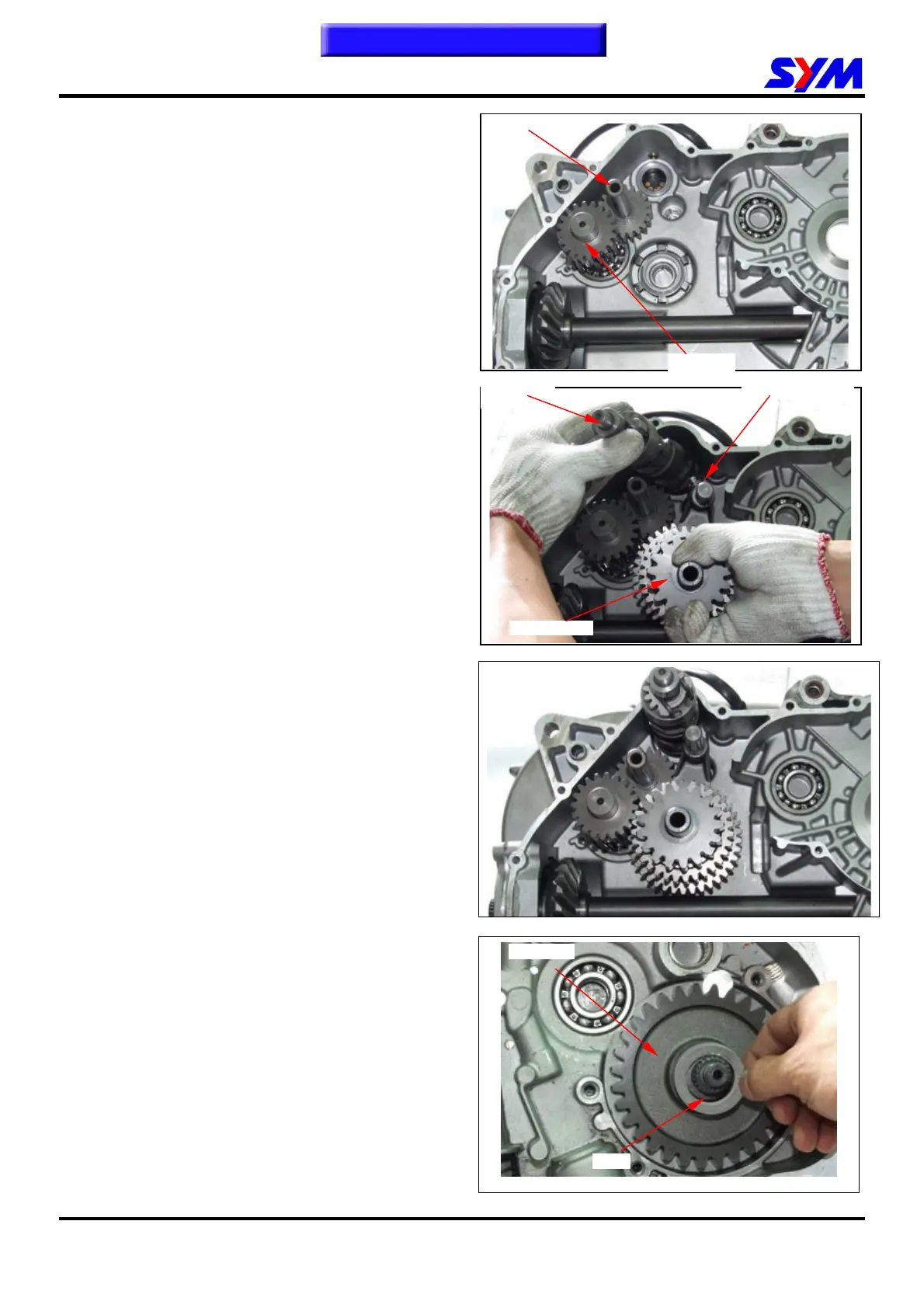 SYM