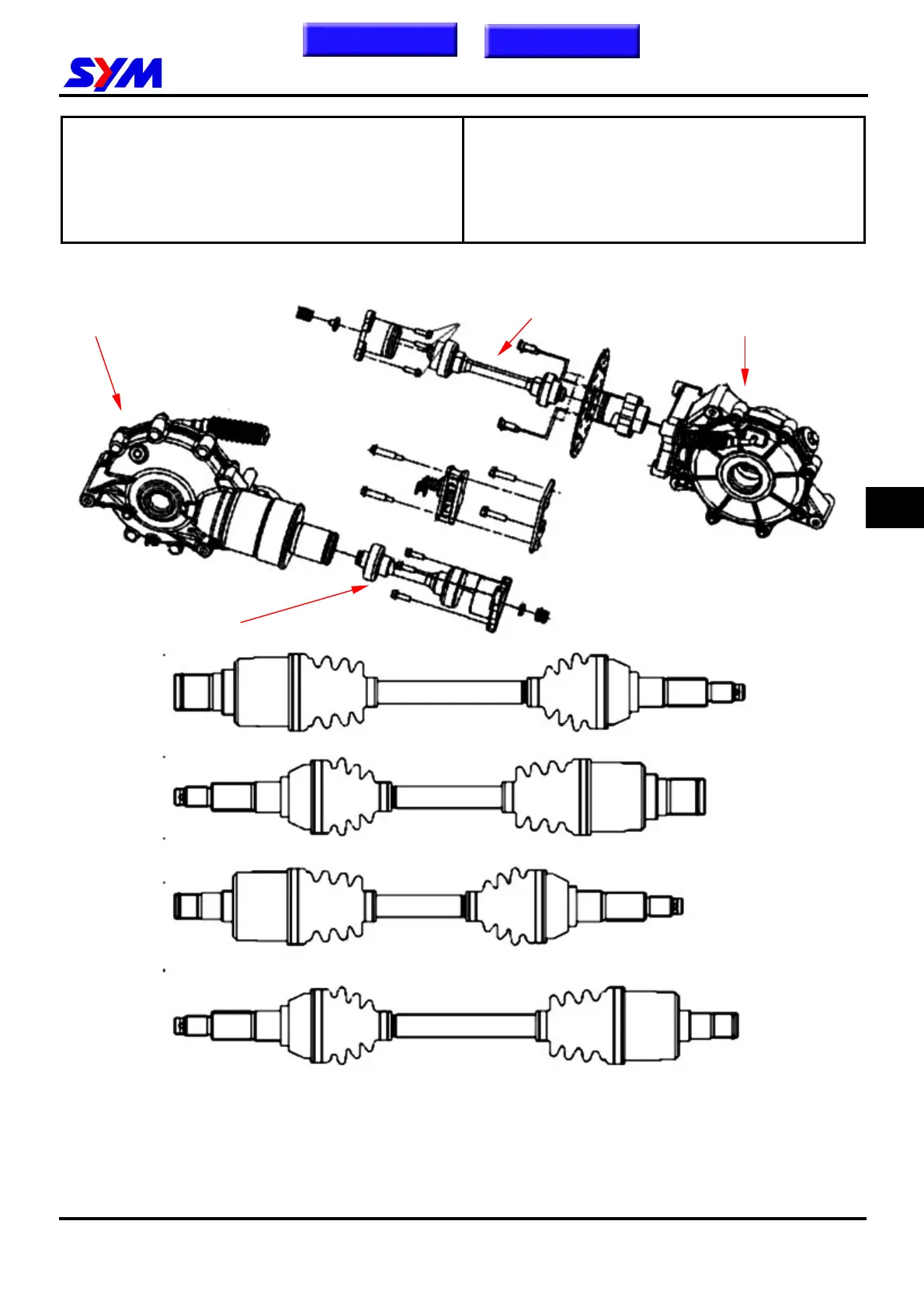 SYM