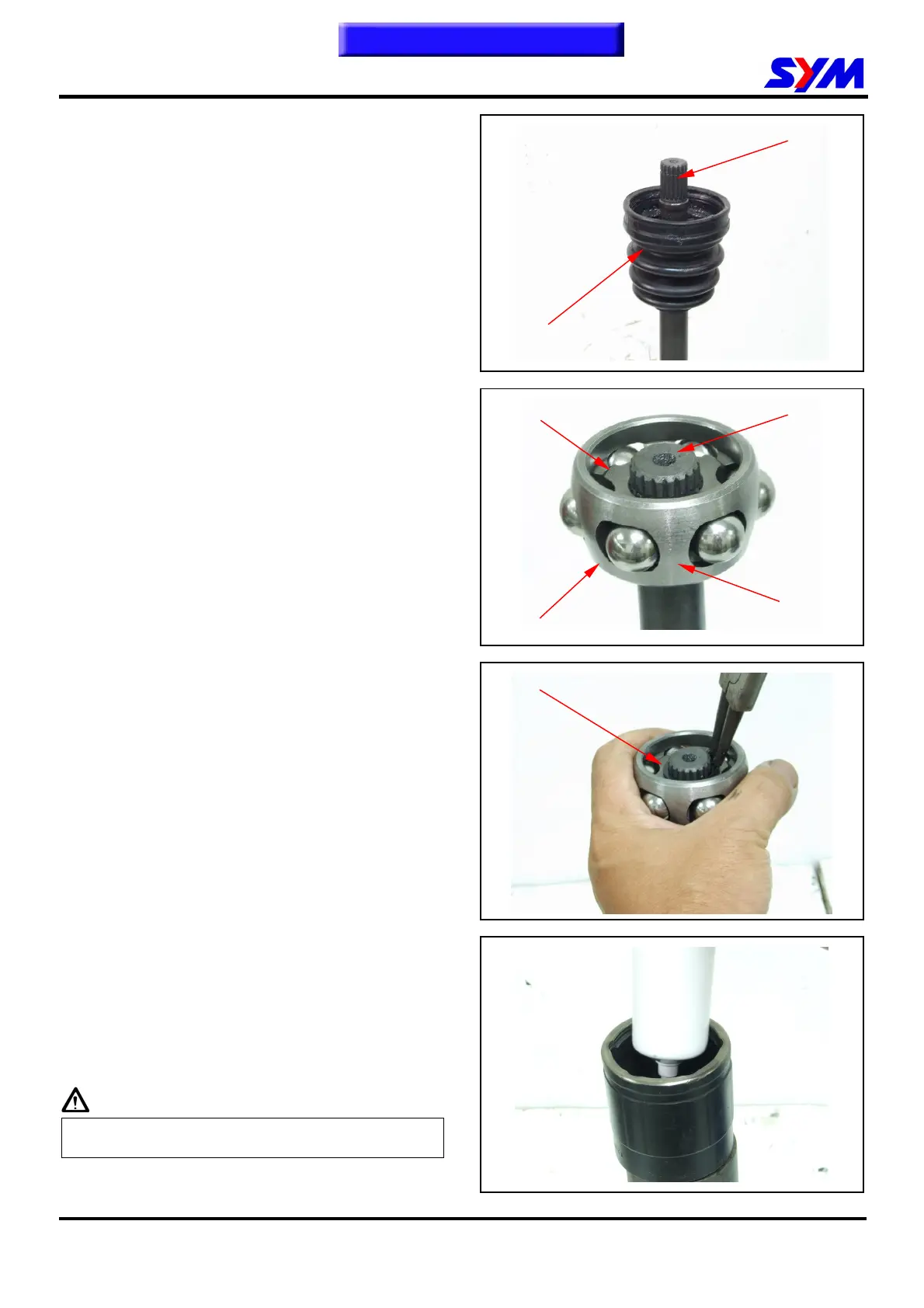 SYM