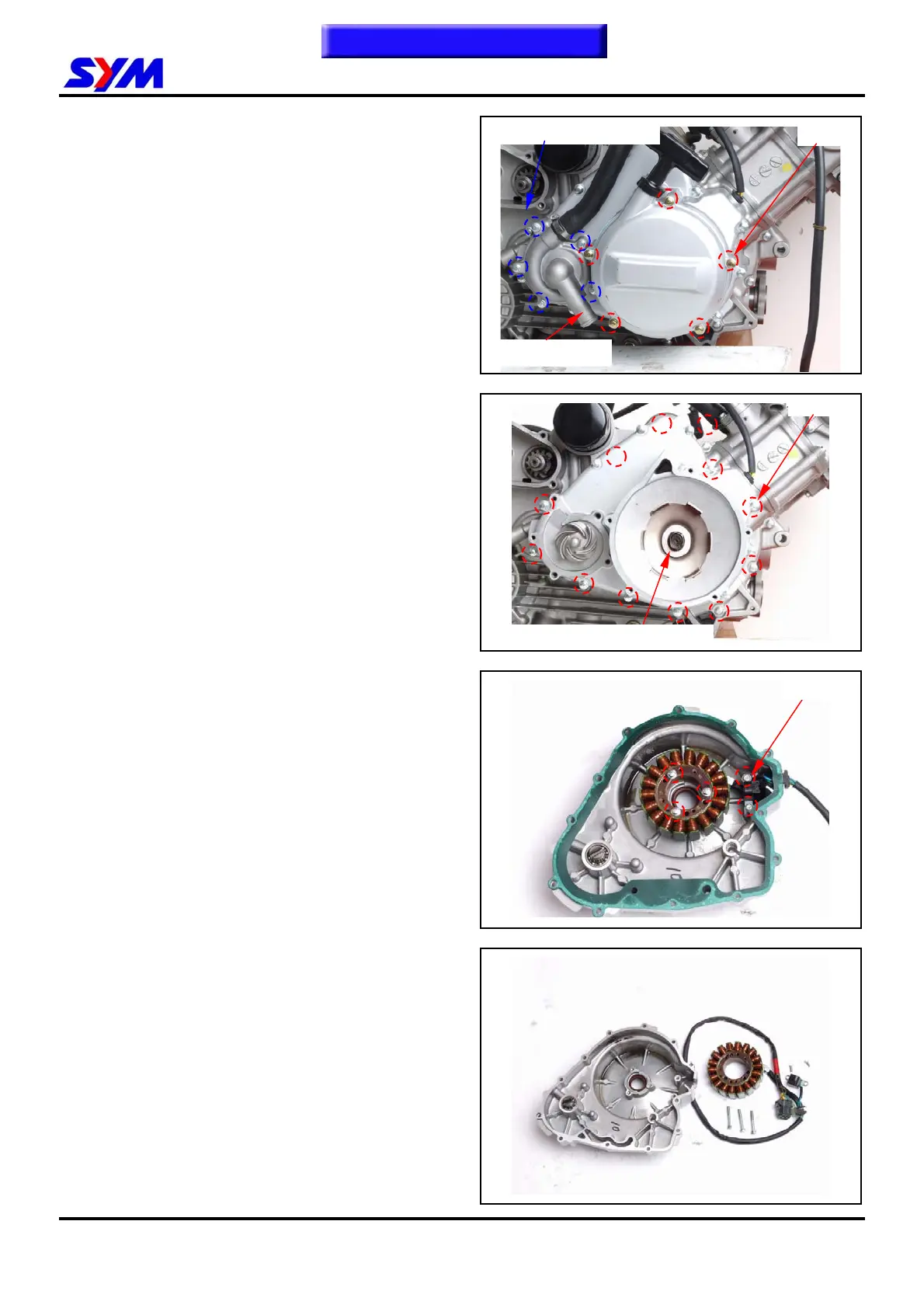 SYM