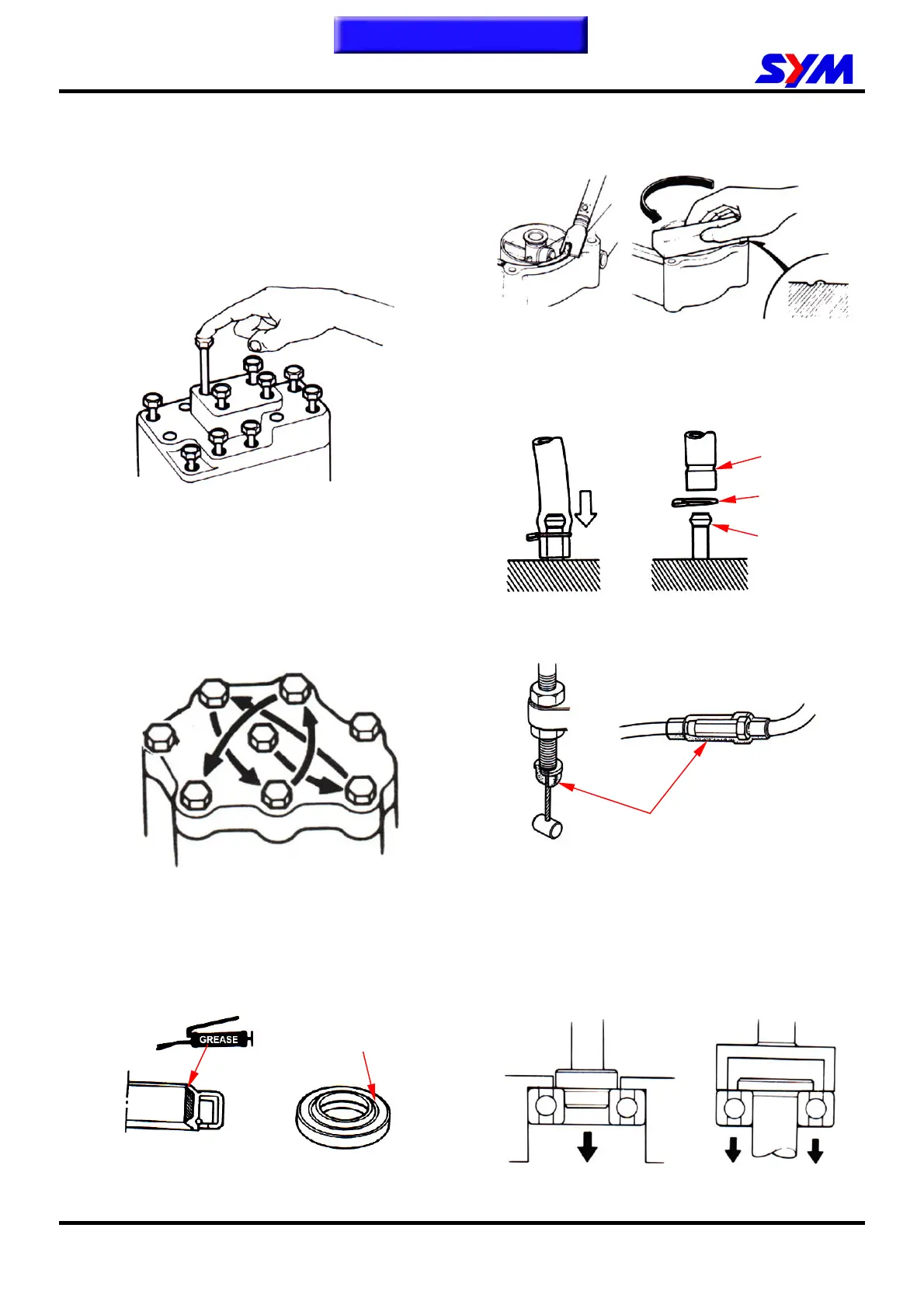 SYM

GREASE