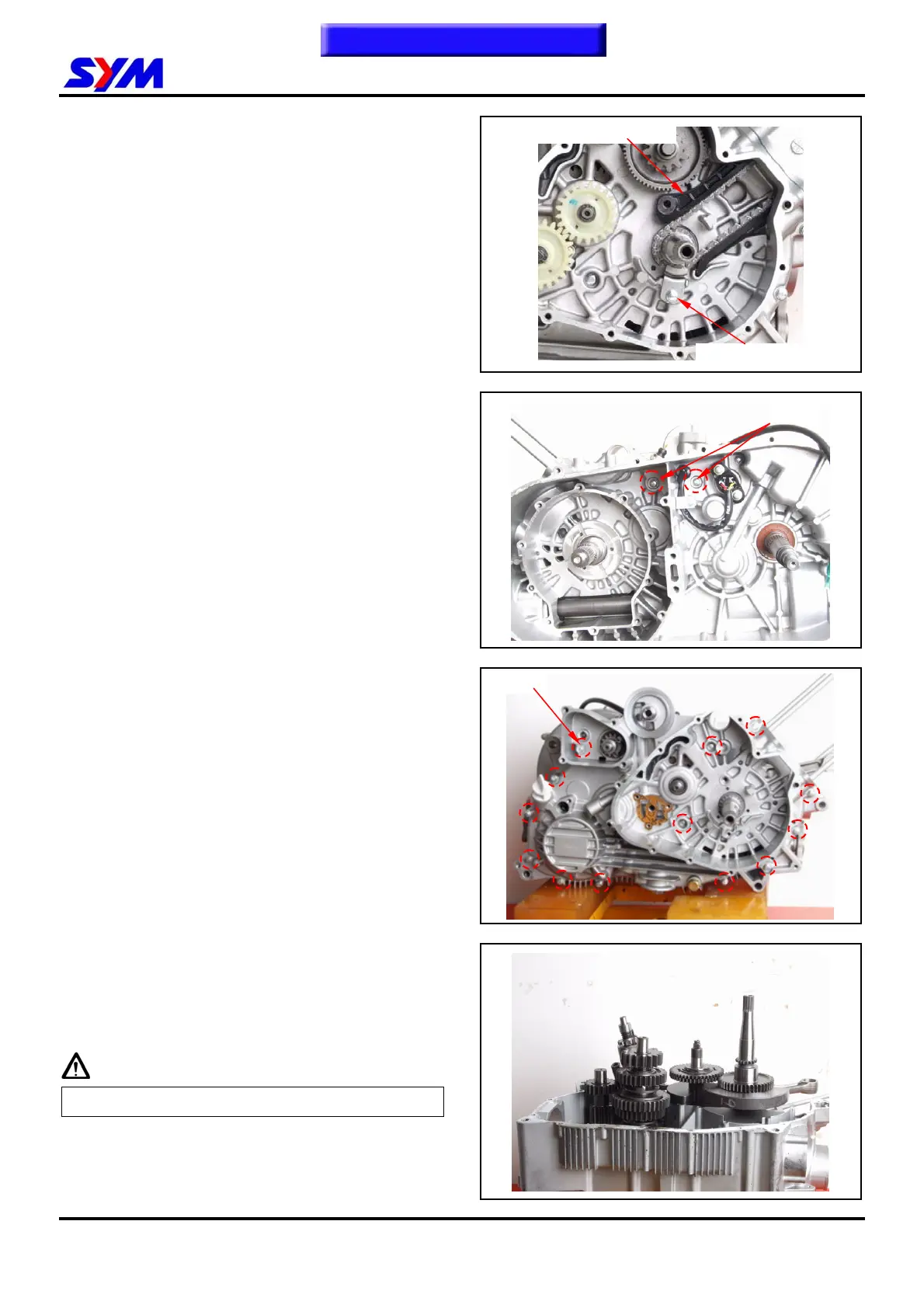 SYM