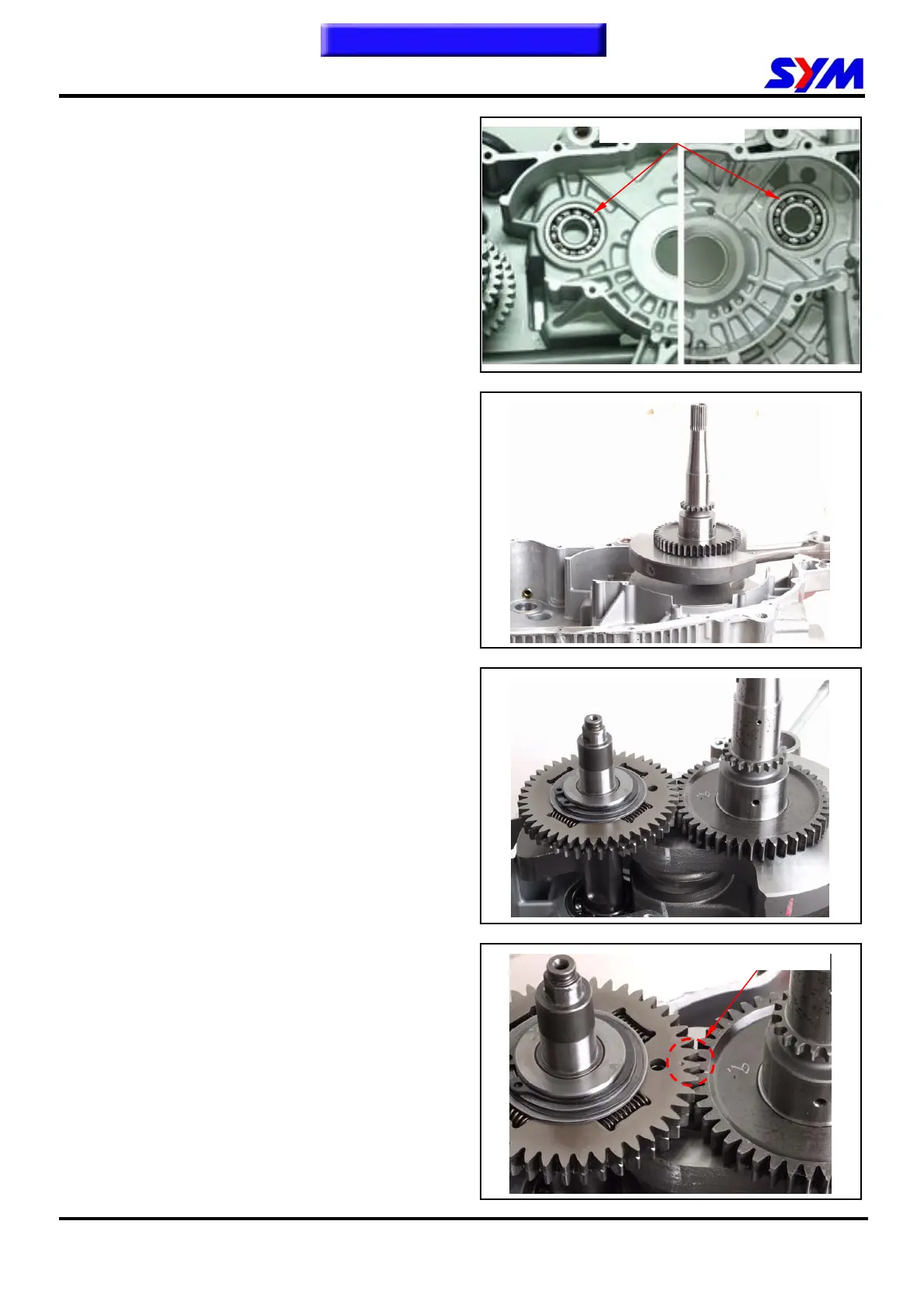 SYM