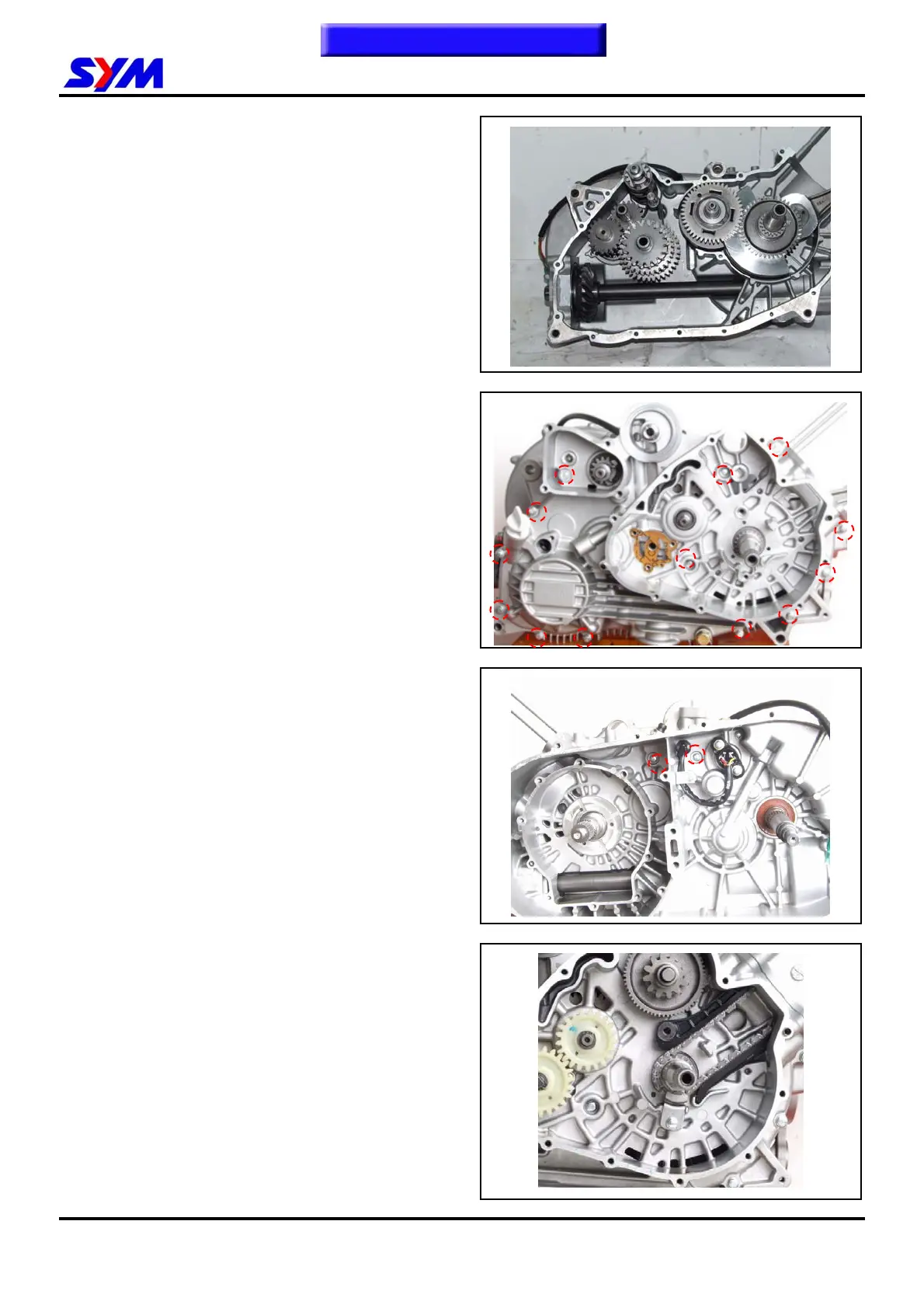 SYM