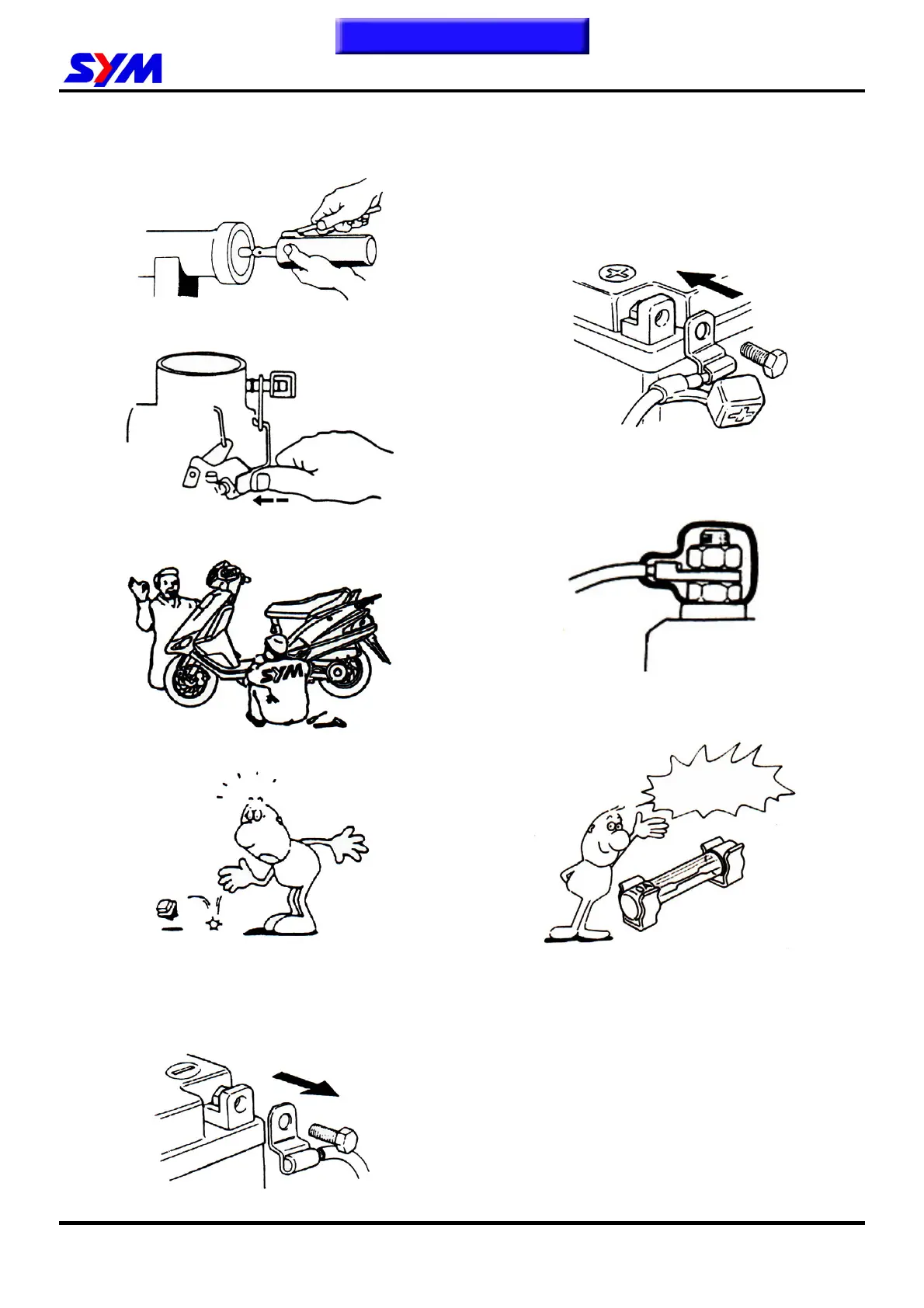 SYM

SYM