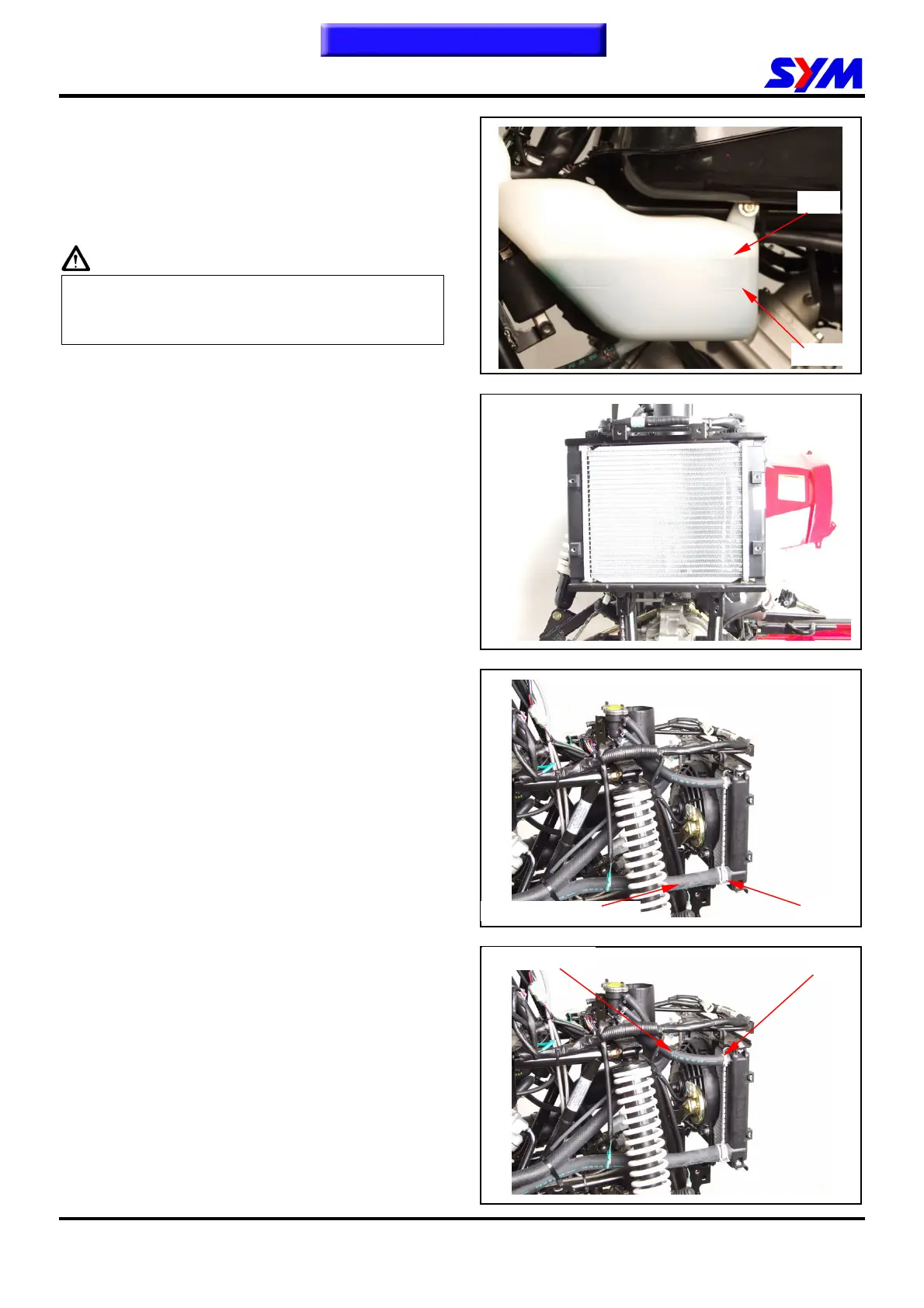 SYM