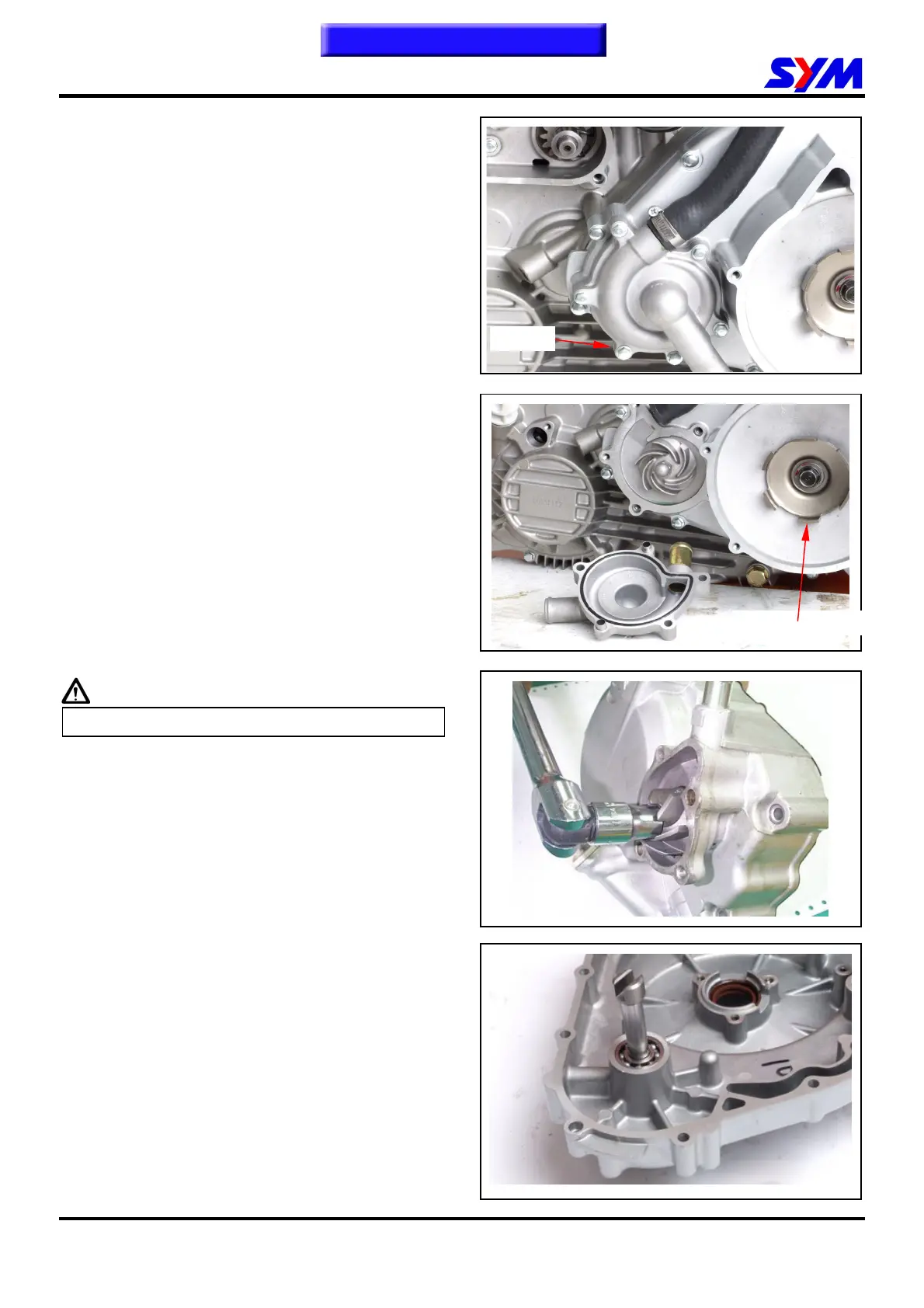 SYM