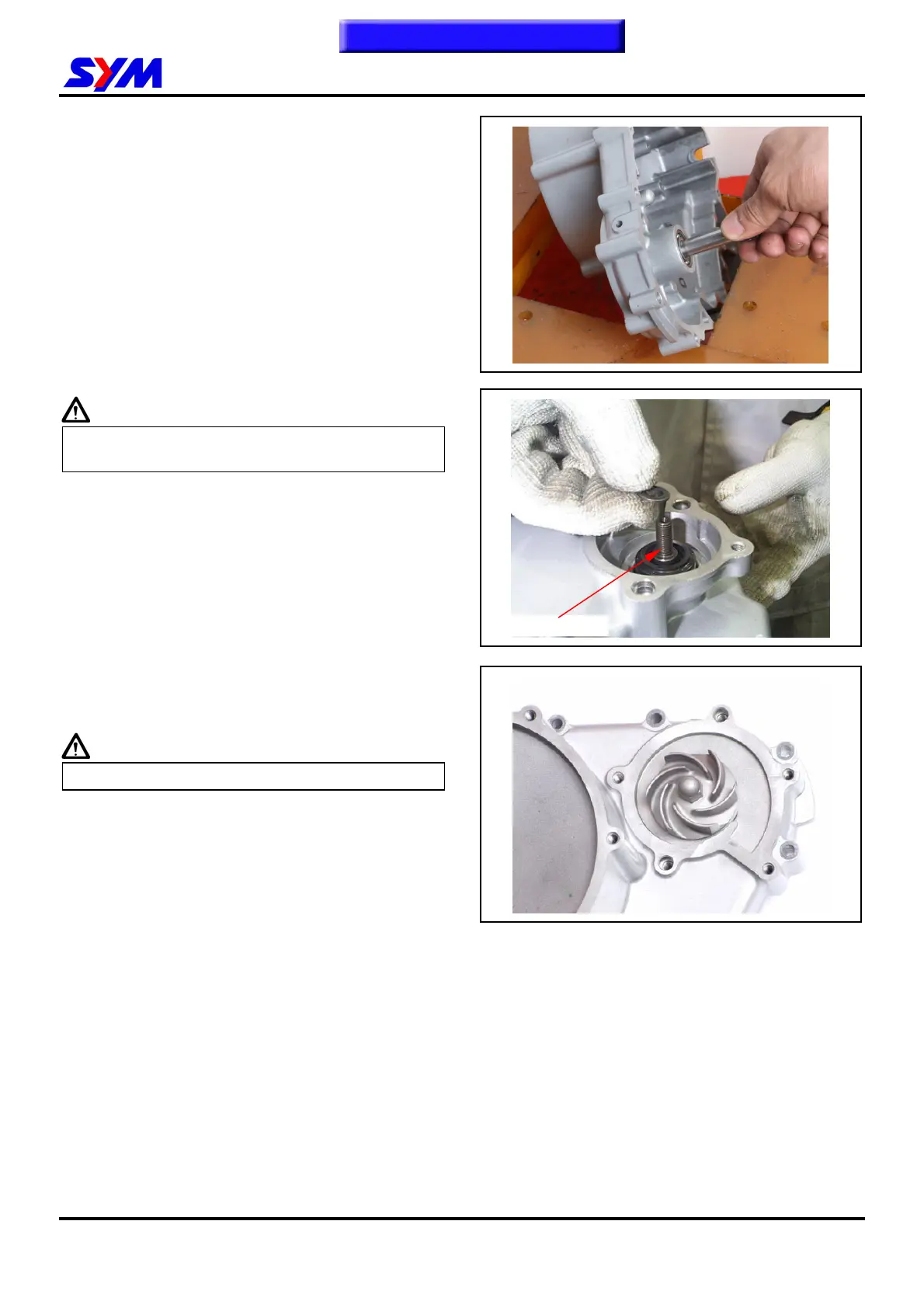 SYM