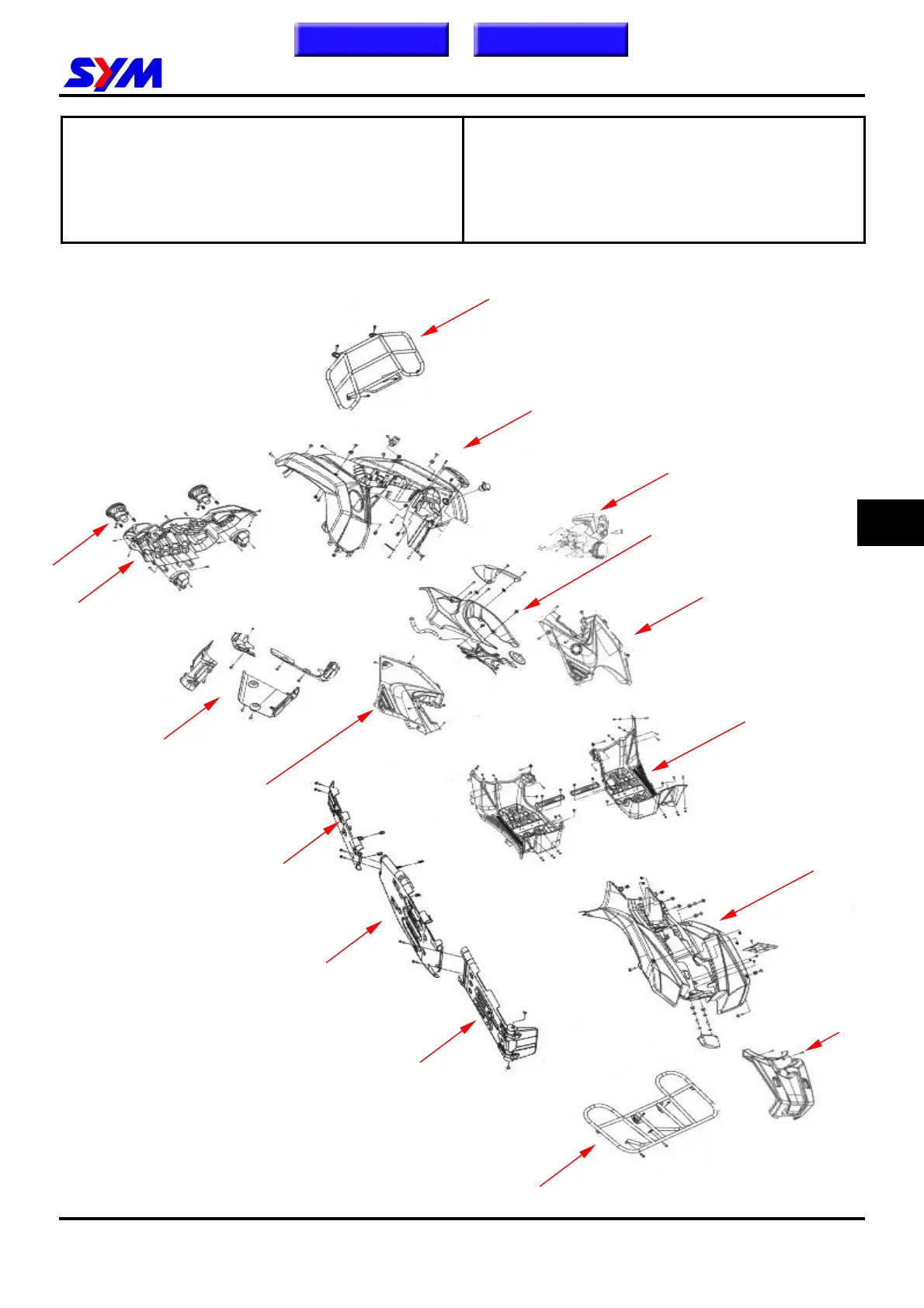 SYM