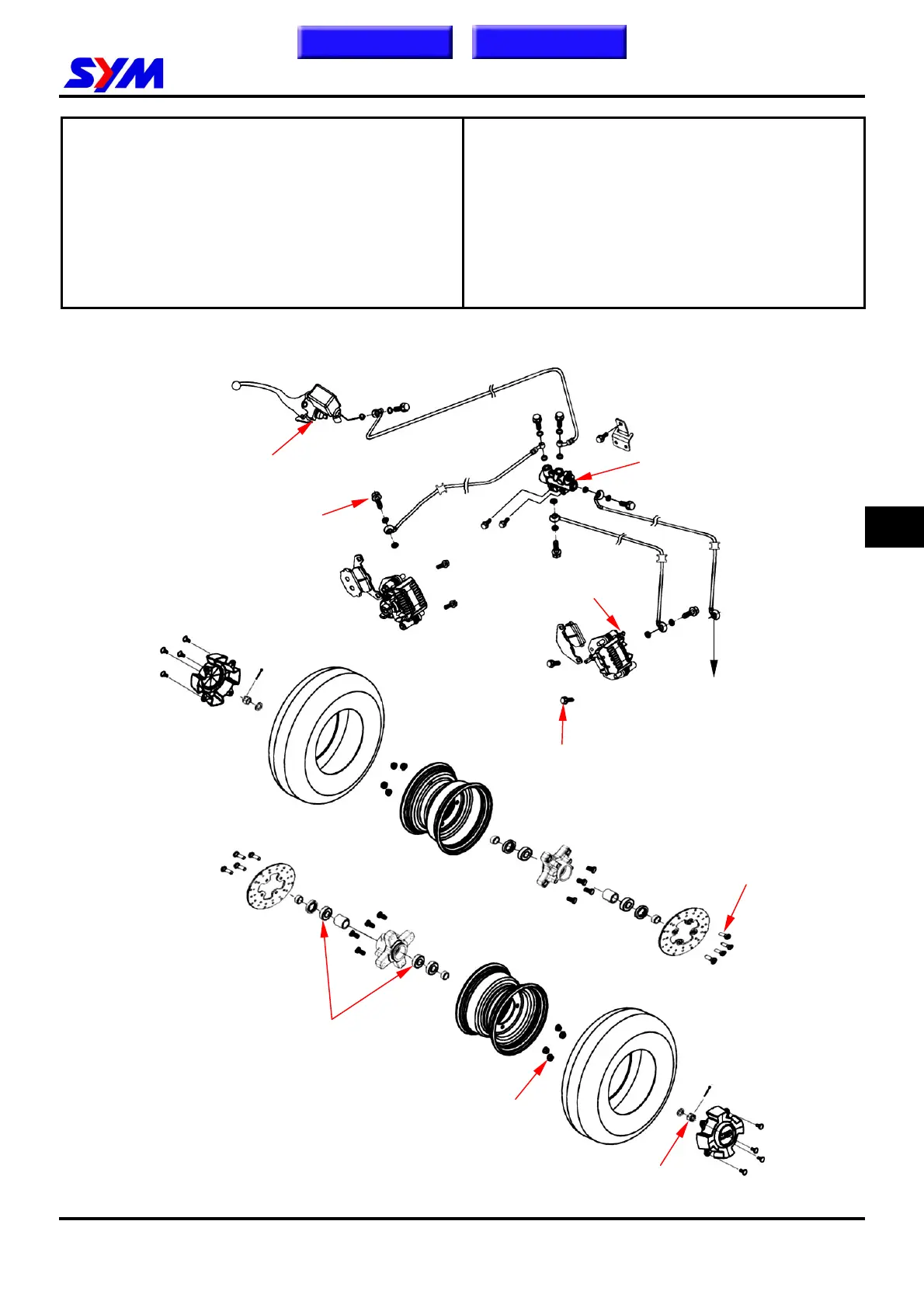 SYM