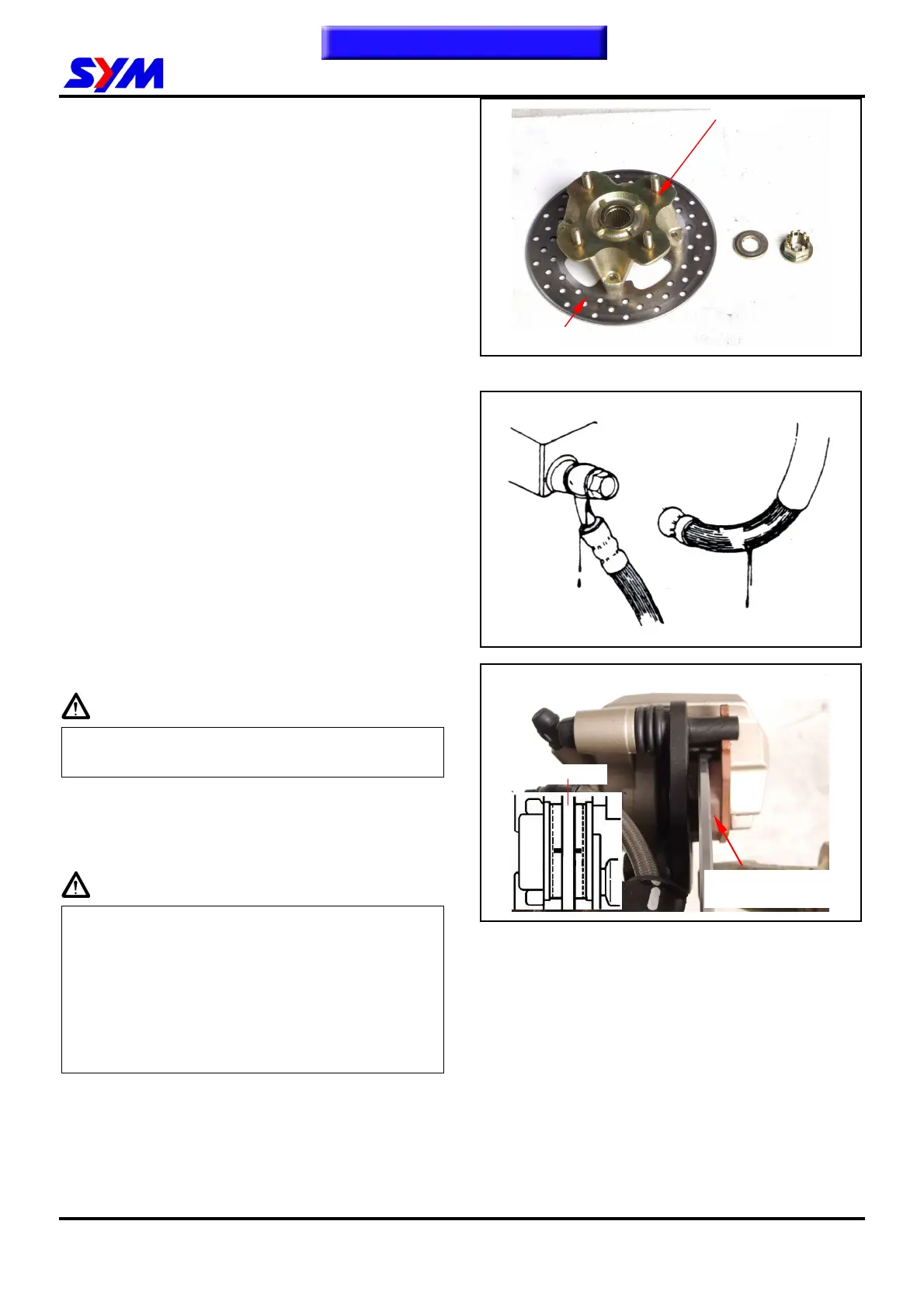 SYM