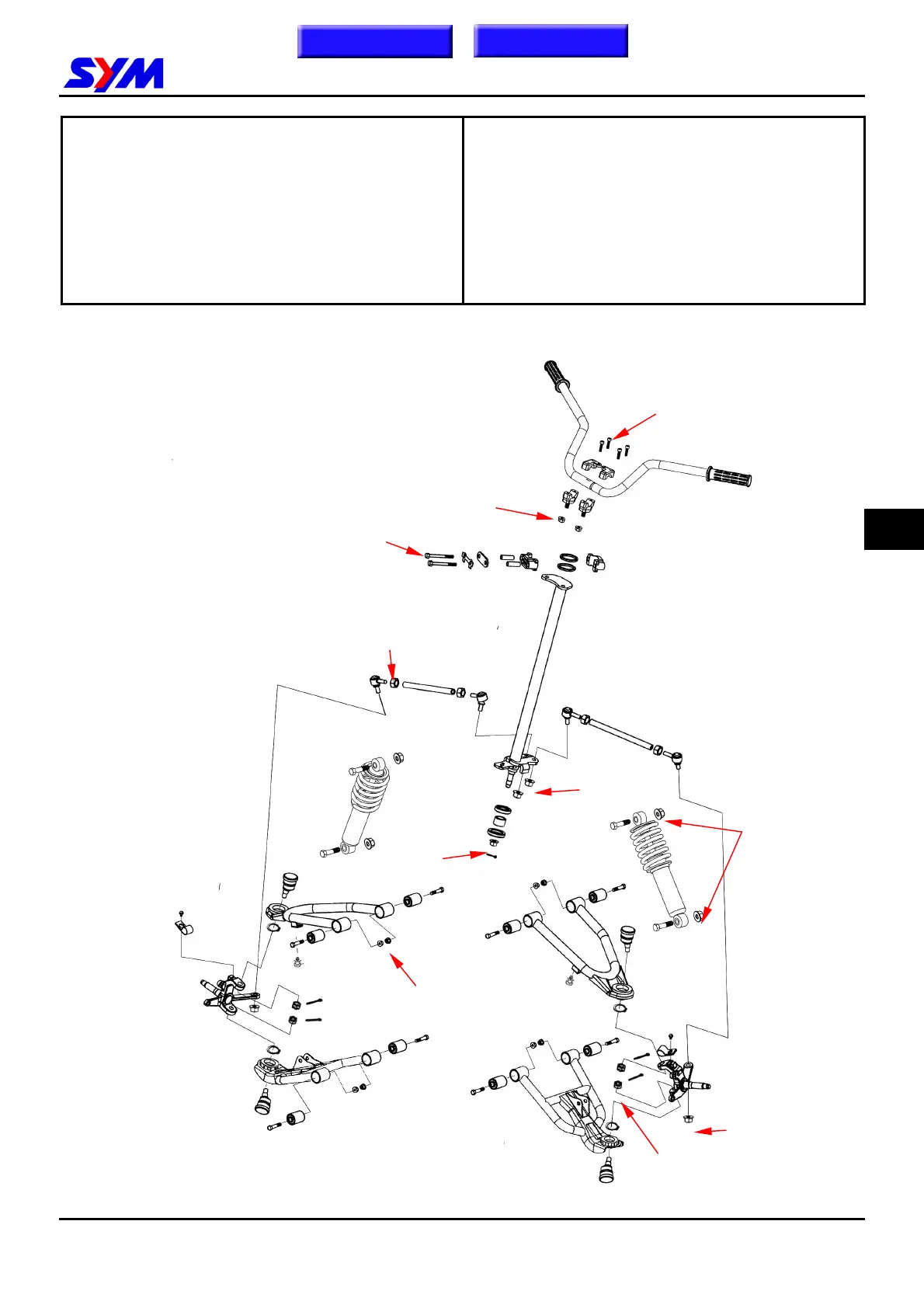 SYM