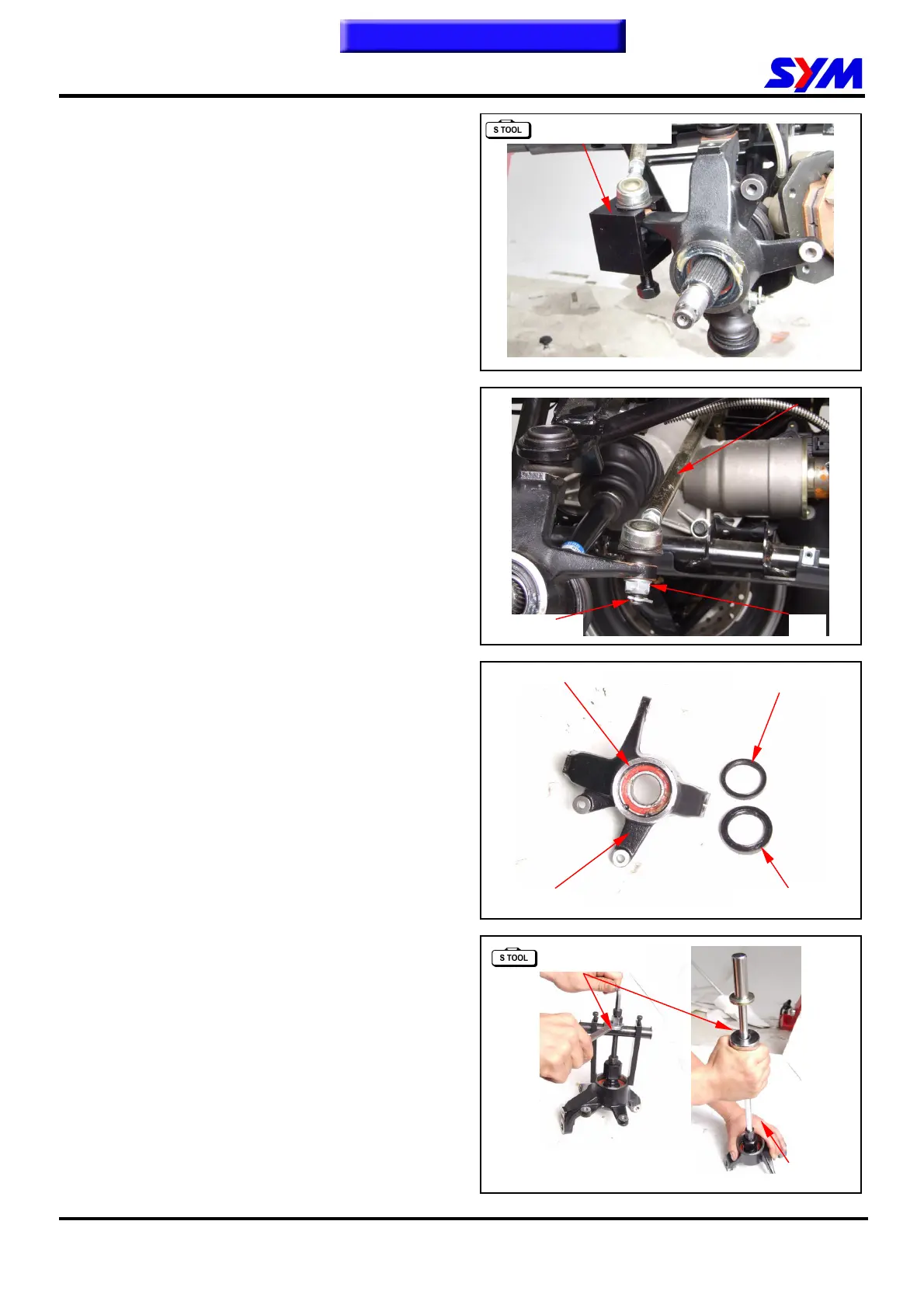 SYM

S TOOL

S TOOL